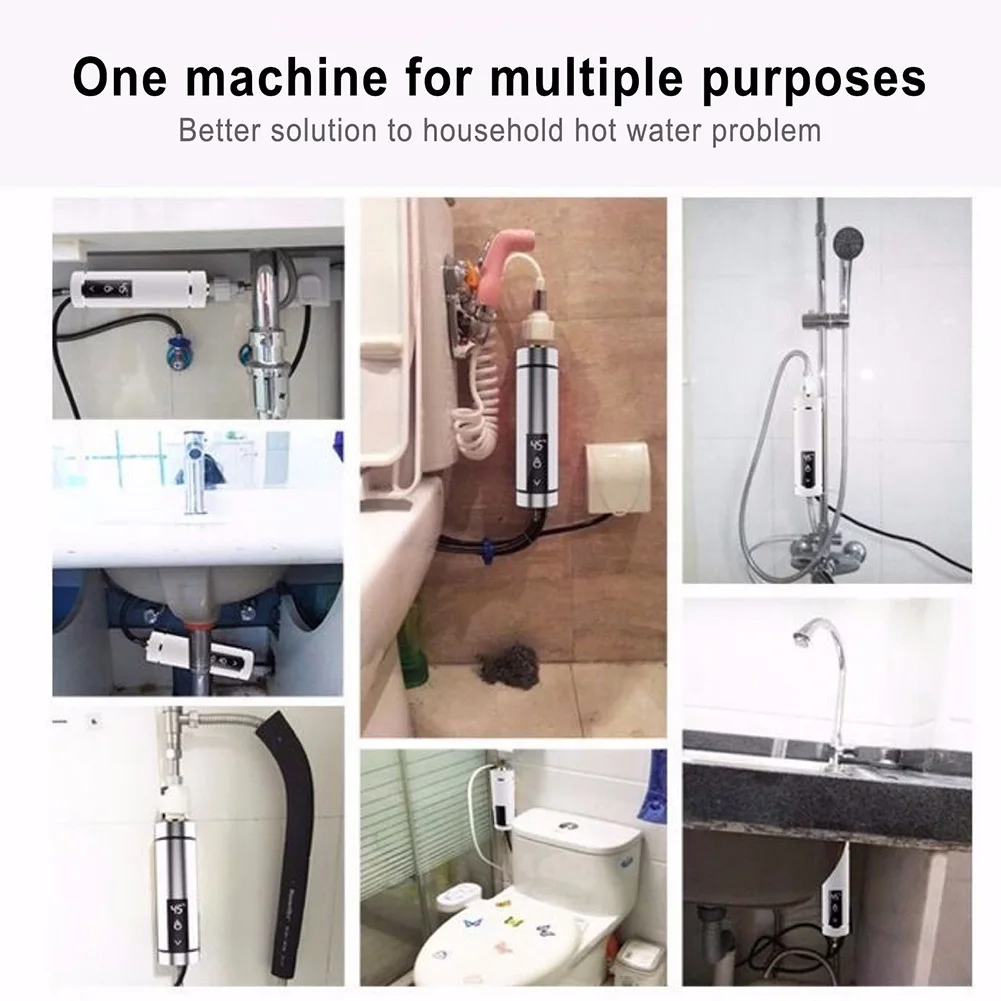 One machine for multiple purposes
Better solution to household hot water problem

45

45

45