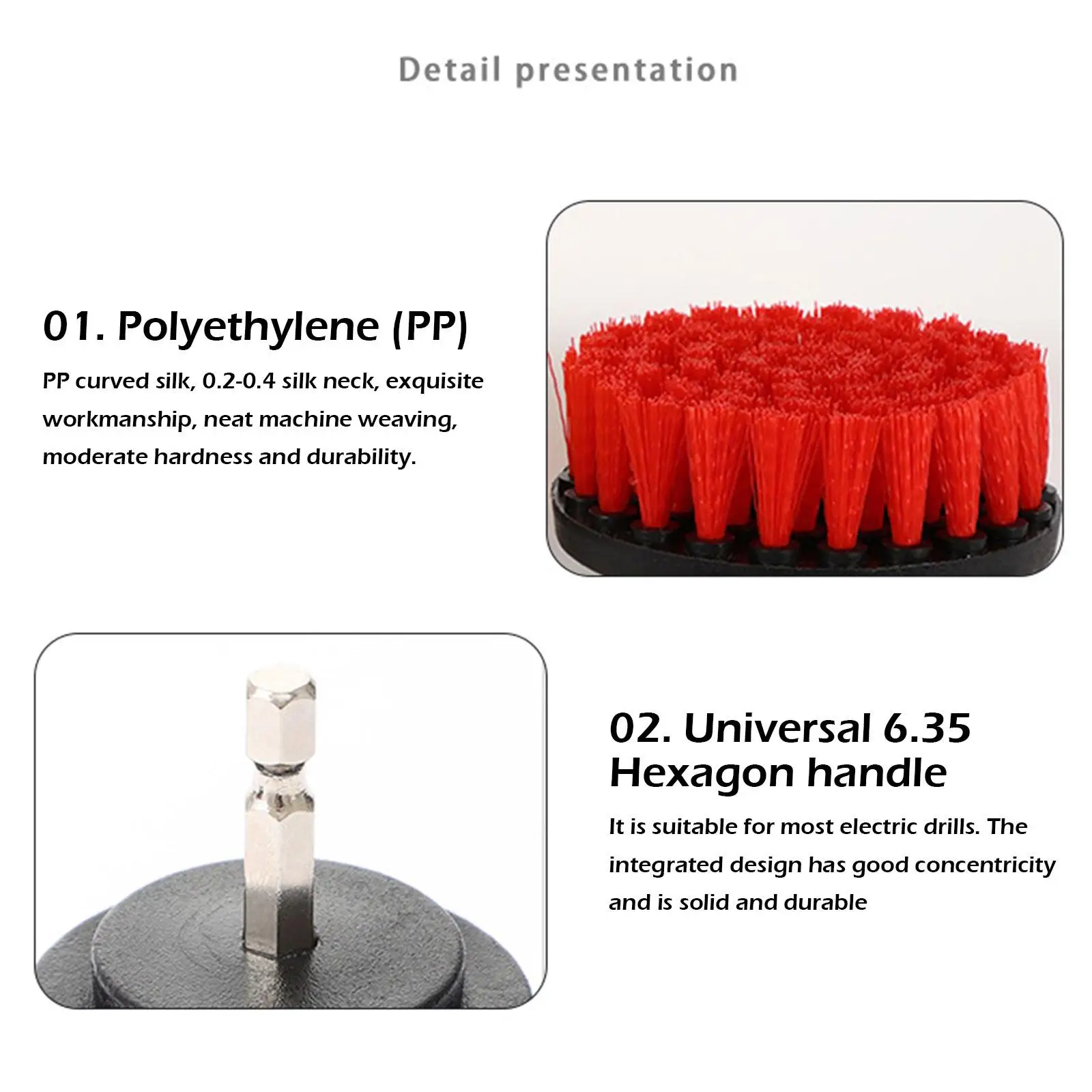 Detail presentation

01. Polyethylene (PP)

PP curved silk, 0.2-0.4 silk neck, exquisite workmanship, neat machine weaving, moderate hardness and durability.

02. Universal 6.35 Hexagon handle

It is suitable for most electric drills. The integrated design has good concentricity and is solid and durable