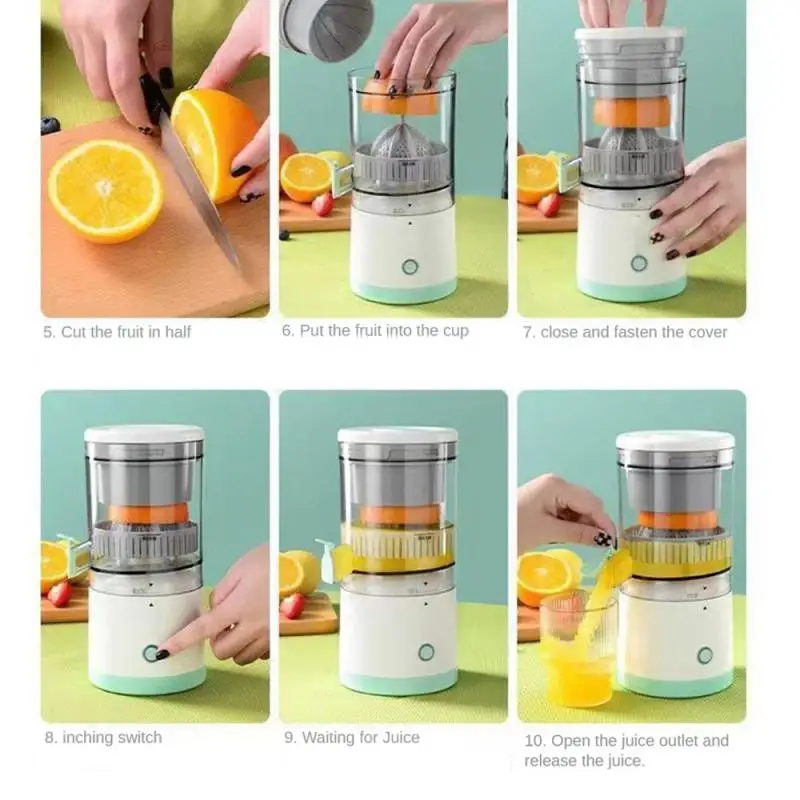 5. Cut the fruit in half

6. Put the fruit into the cup

7. close and fasten the cover

8. inching switch

9. Waiting for Juice

10. Open the juice outlet and release the juice.