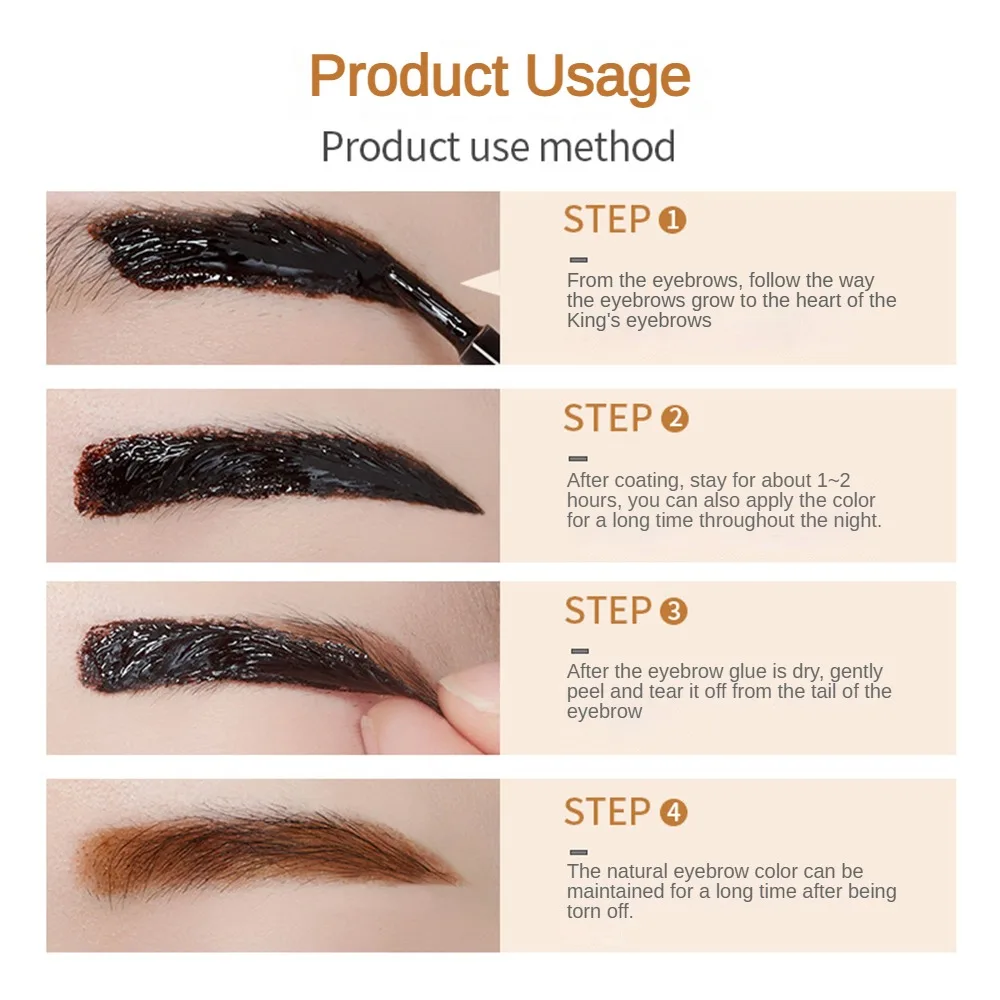 Product Usage

Product use method

STEP 1

From the eyebrows, follow the way the eyebrows grow to the heart of the King's eyebrows

STEP 2

After coating, stay for about 1~2 hours, you can also apply the color for a long time throughout the night.

STEP 3

After the eyebrow glue is dry, gently peel and tear it off from the tail of the eyebrow

STEP 4

The natural eyebrow color can be maintained for a long time after being torn off.