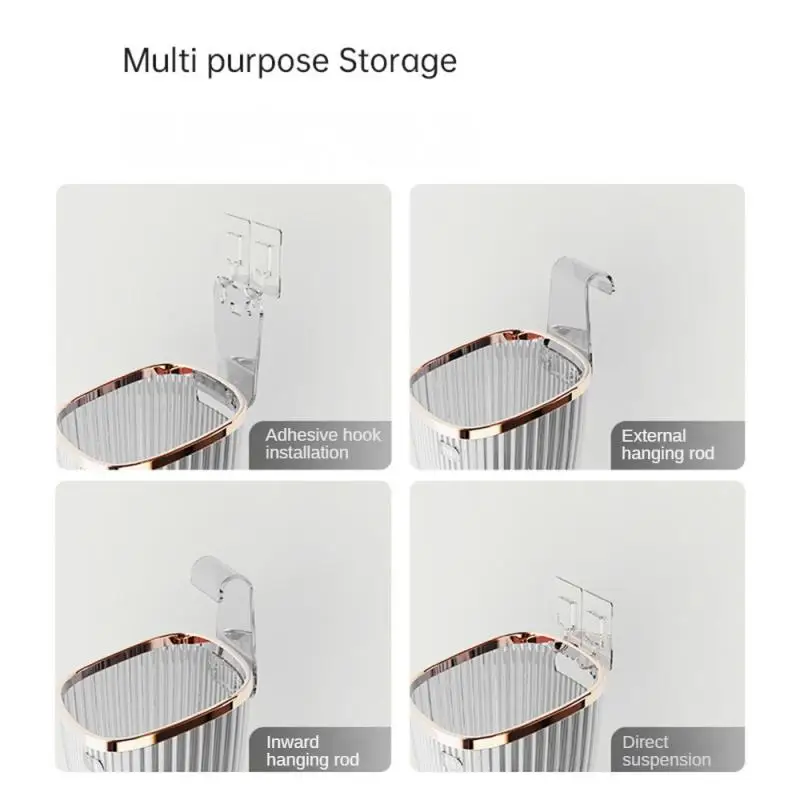 Multi purpose Storage

Adhesive hook installation

External hanging rod

Inward hanging rod

Direct suspension