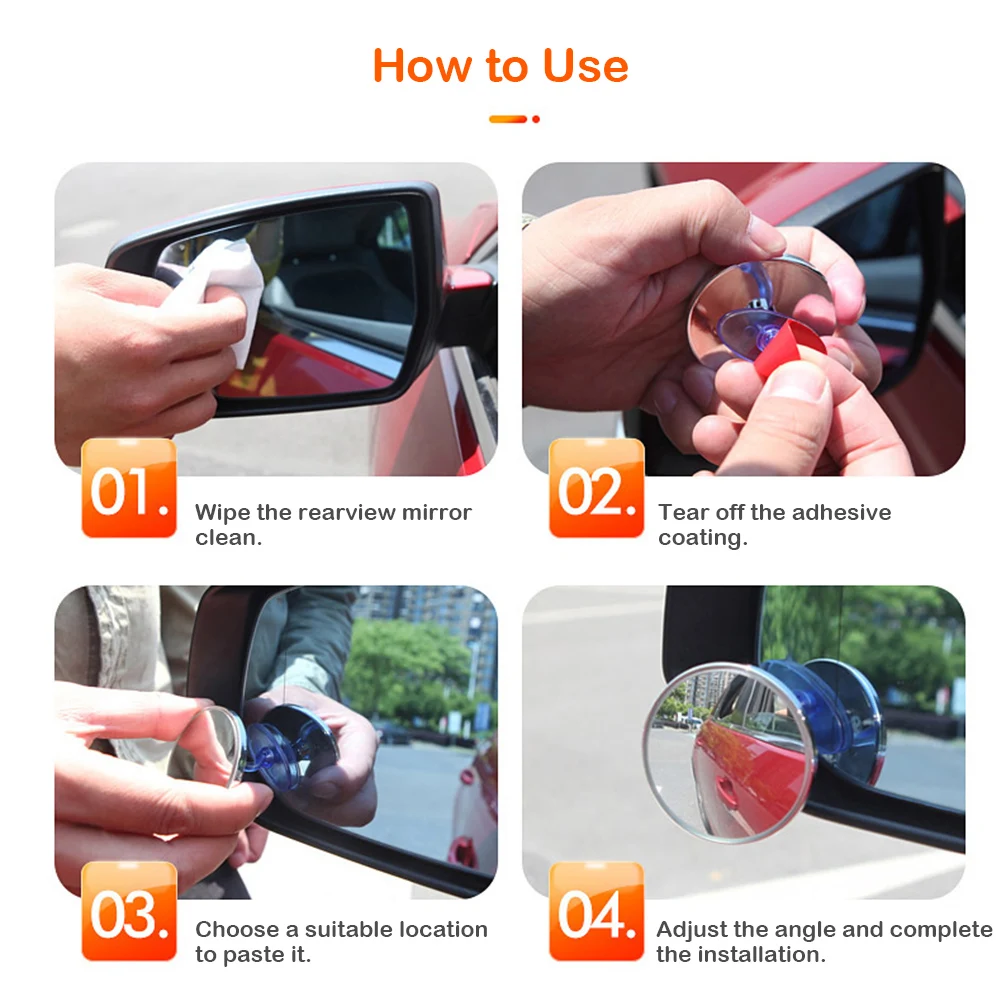 How to Use

01. Wipe the rearview mirror clean.

02. Tear off the adhesive coating.

03. Choose a suitable location to paste it.

04. Adjust the angle and complete the installation.