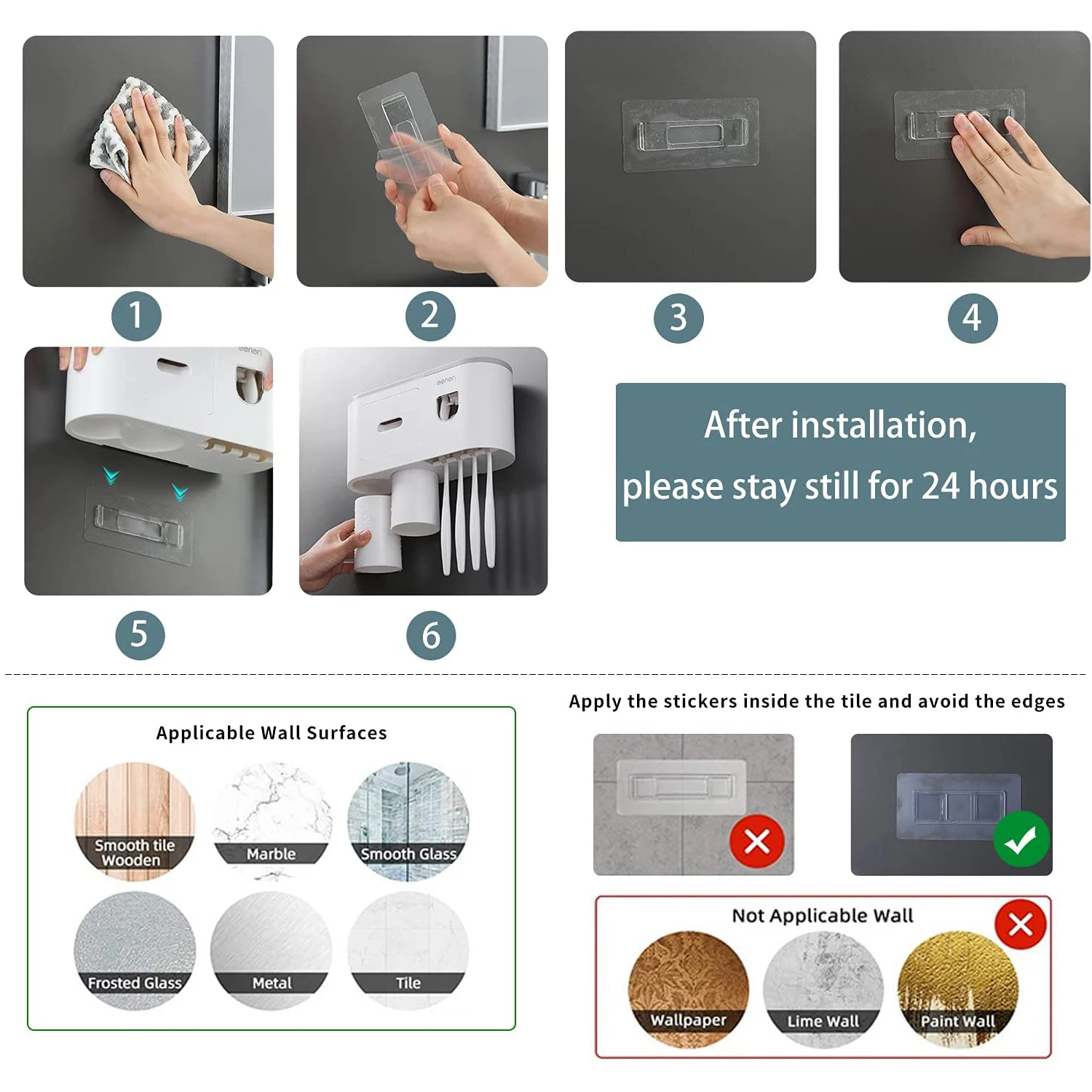 1

2

3

4

5

6

After installation,
please stay still for 24 hours

Applicable Wall Surfaces

Smooth tile
Wooden

Marble

Smooth Glass

Frosted Glass

Metal

Tile

Apply the stickers inside the tile and avoid the edges

Not Applicable Wall

Wallpaper

Lime Wall

Paint Wall