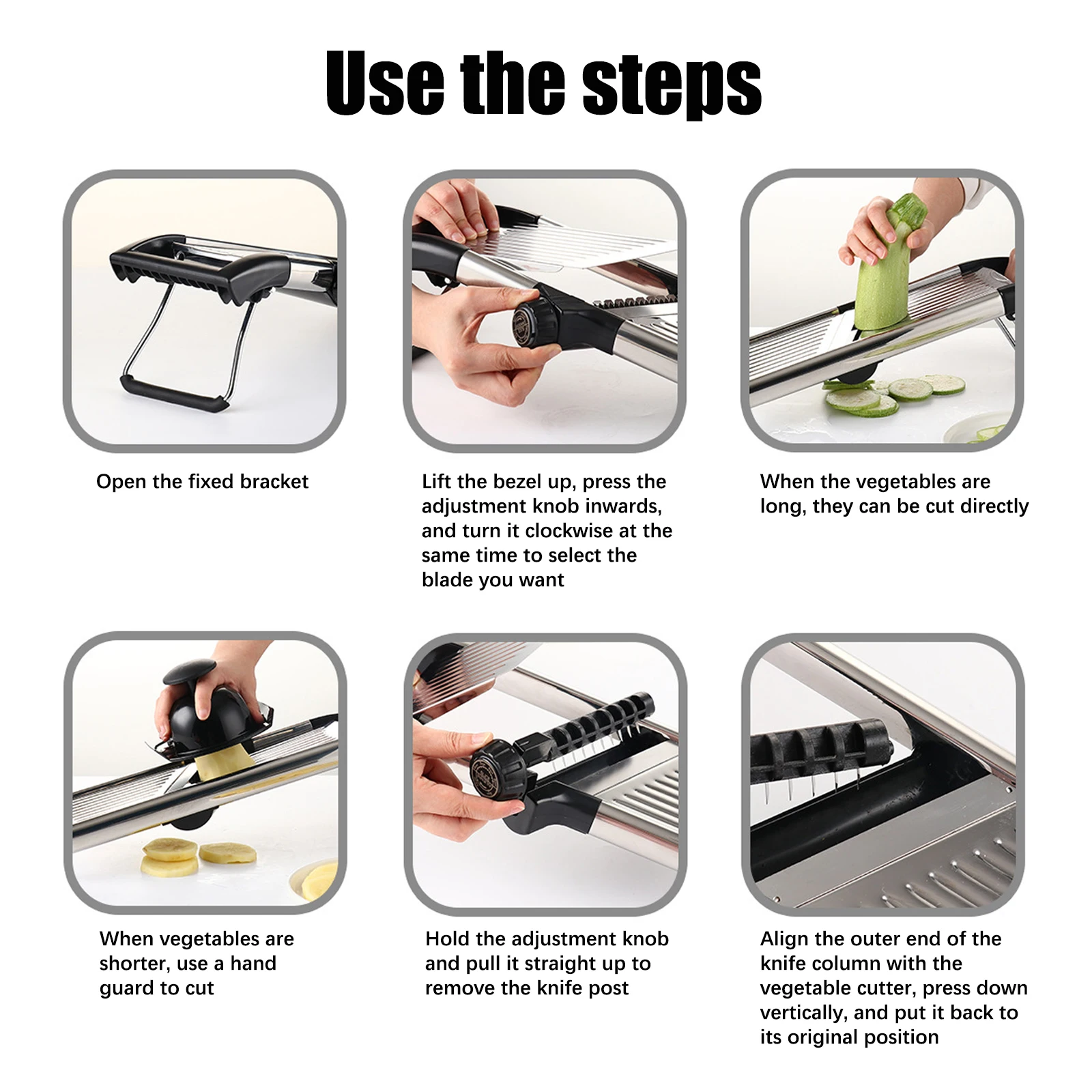 Use the steps

Open the fixed bracket

Lift the bezel up, press the adjustment knob inwards, and turn it clockwise at the same time to select the blade you want

When the vegetables are long, they can be cut directly

When vegetables are shorter, use a hand guard to cut

Hold the adjustment knob and pull it straight up to remove the knife post

Align the outer end of the knife column with the vegetable cutter, press down vertically, and put it back to its original position