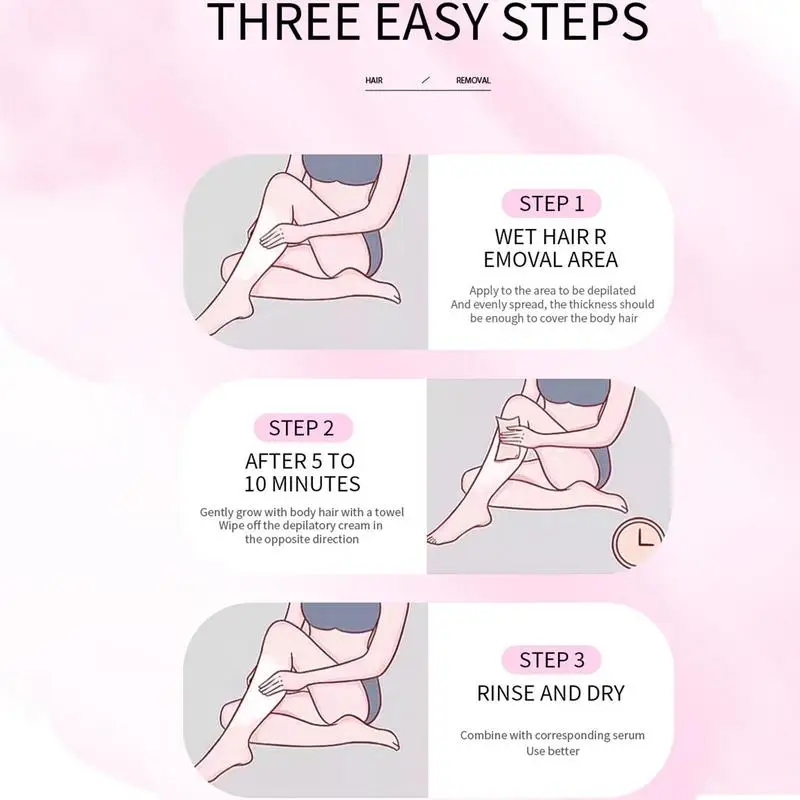 THREE EASY STEPS

HAIR / REMOVAL

STEP 1

WET HAIR R EMOVAL AREA

Apply to the area to be depilated And evenly spread, the thickness should be enough to cover the body hair

STEP 2

AFTER 5 TO 10 MINUTES

Gently grow with body hair with a towel Wipe off the depilatory cream in the opposite direction

STEP 3

RINSE AND DRY

Combine with corresponding serum Use better