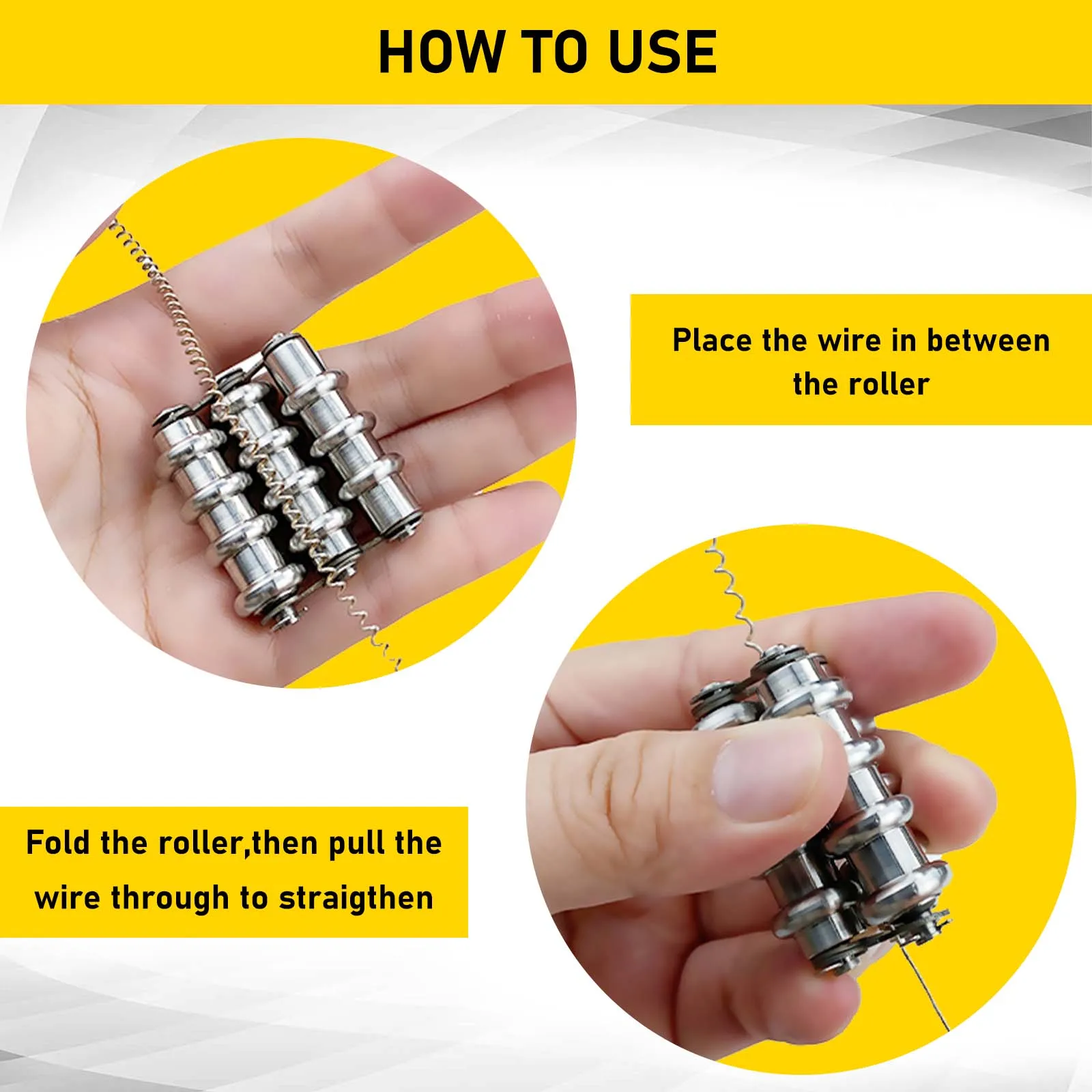 HOW TO USE

Place the wire in between the roller

Fold the roller,then pull the wire through to straigthen