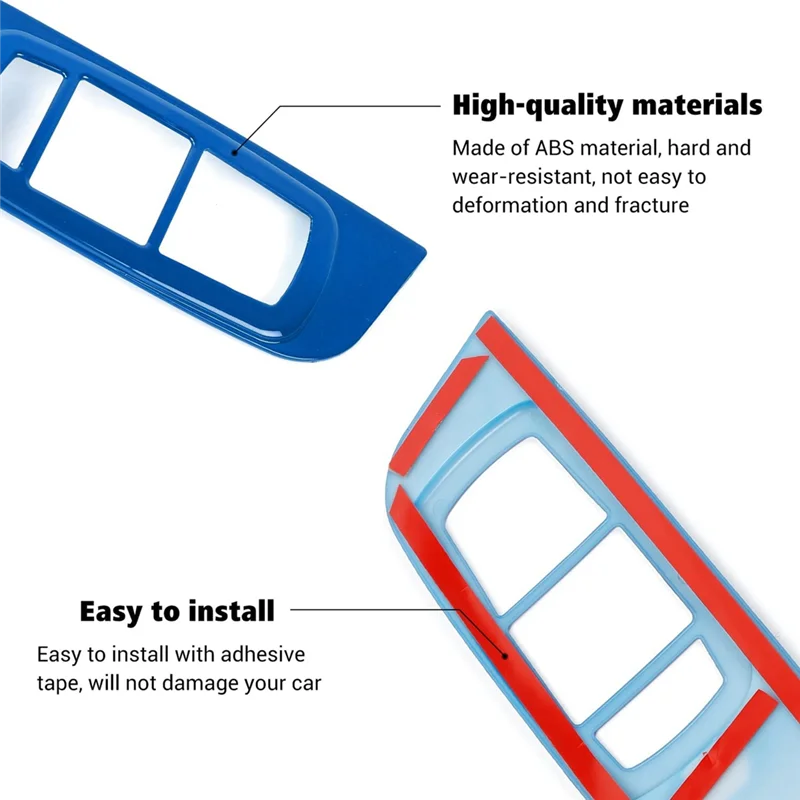 High-quality materials

Made of ABS material, hard and wear-resistant, not easy to deformation and fracture

Easy to install

Easy to install with adhesive tape, will not damage your car