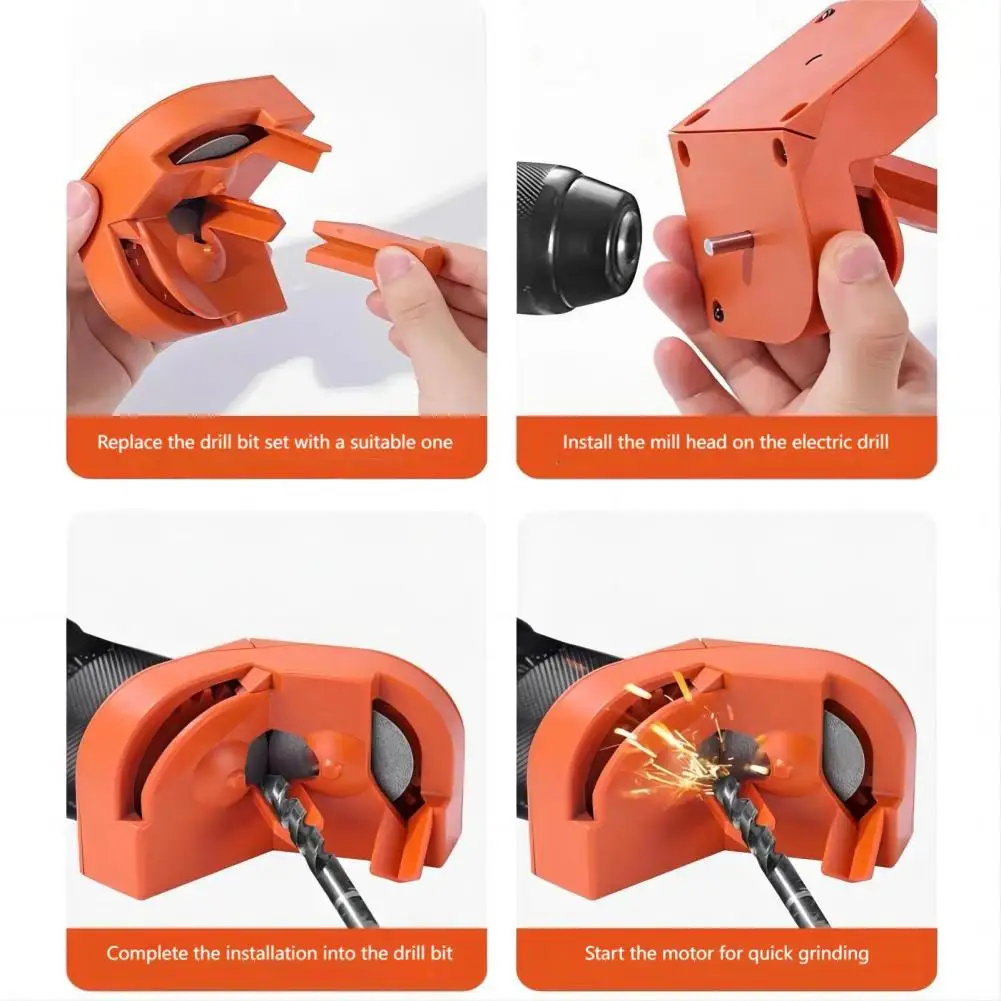 Replace the drill bit set with a suitable one

Install the mill head on the electric drill

Complete the installation into the drill bit

Start the motor for quick grinding