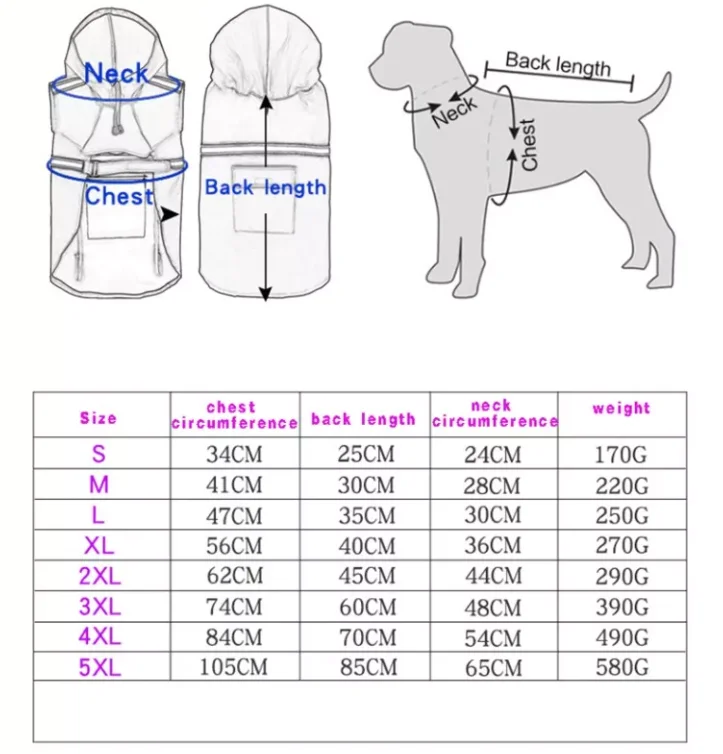 Neck
Chest
Back length

Back length
Neck
Chest

| Size | chest circumference | back length | neck circumference | weight |
|---|---|---|---|---|
| S | 34CM | 25CM | 24CM | 170G |
| M | 41CM | 30CM | 28CM | 220G |
| L | 47CM | 35CM | 30CM | 250G |
| XL | 56CM | 40CM | 36CM | 270G |
| 2XL | 62CM | 45CM | 44CM | 290G |
| 3XL | 74CM | 60CM | 48CM | 390G |
| 4XL | 84CM | 70CM | 54CM | 490G |
| 5XL | 105CM | 85CM | 65CM | 580G |