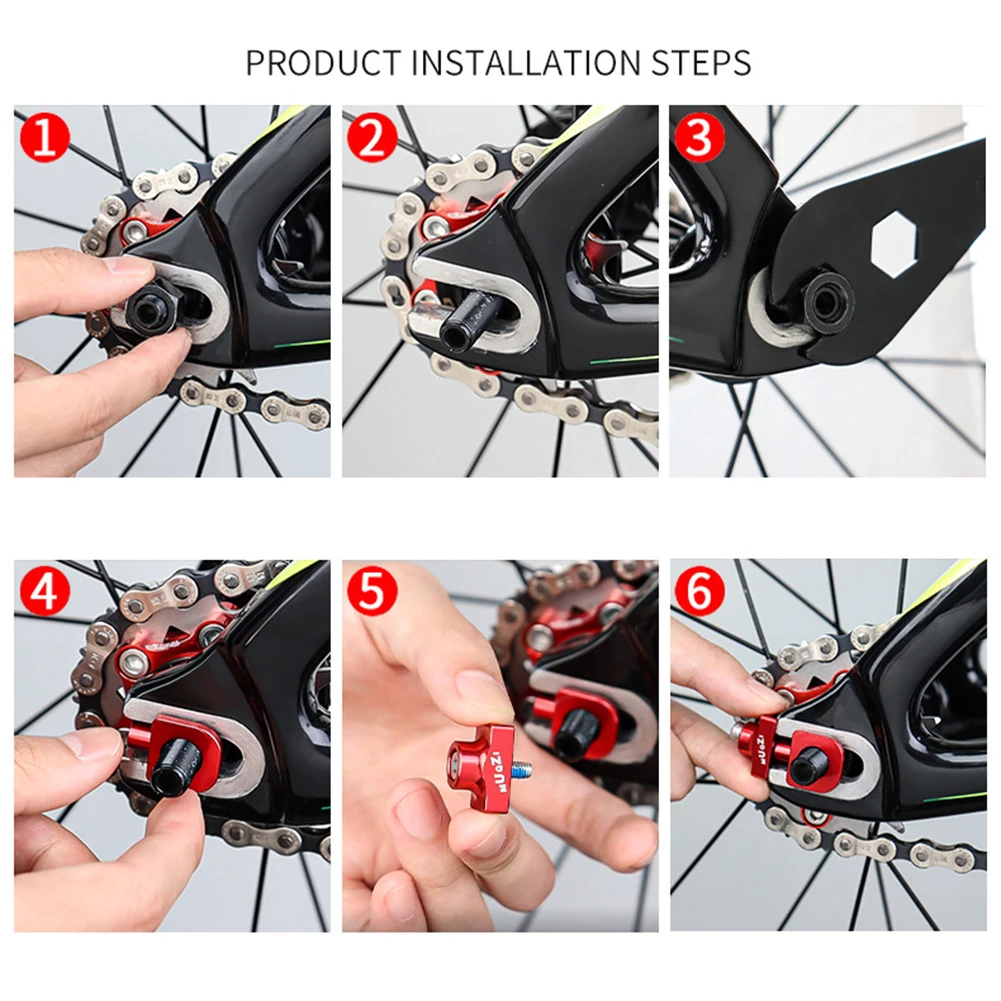 PRODUCT INSTALLATION STEPS

1

2

3

4

5

MUQZI

6