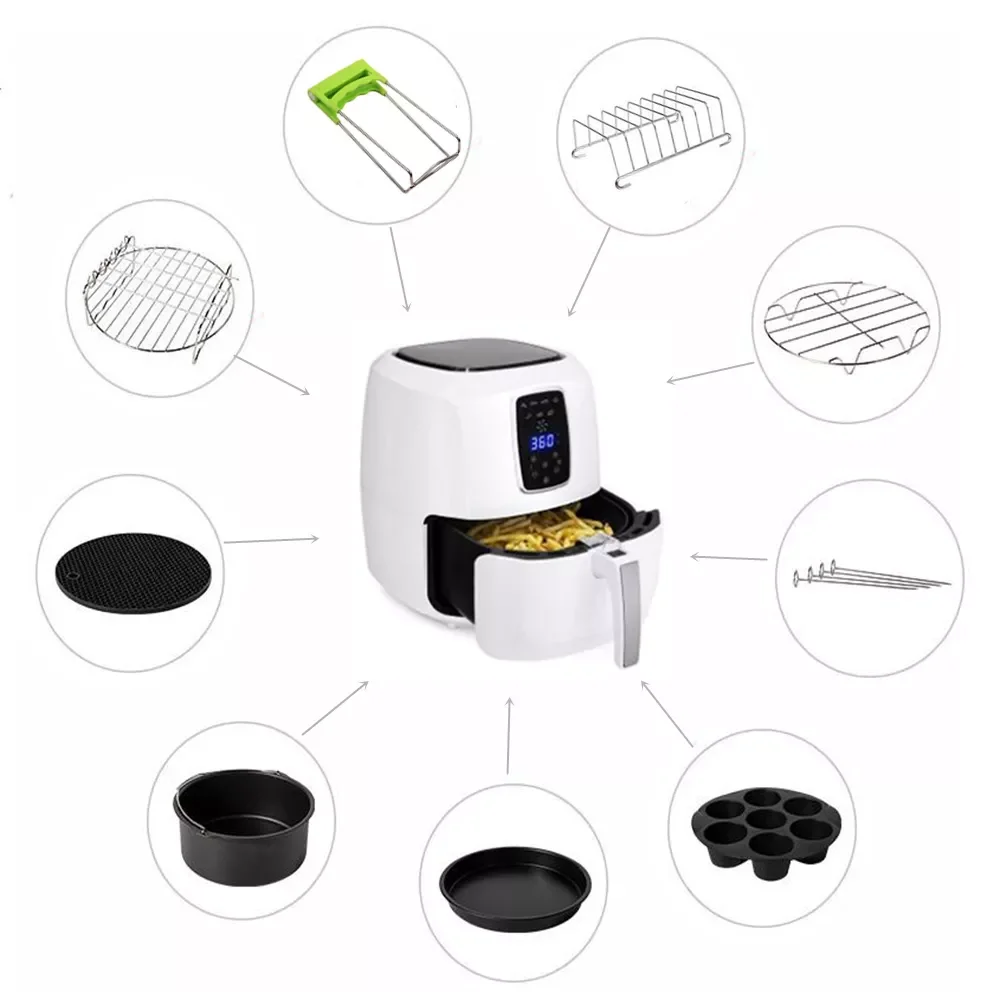 360