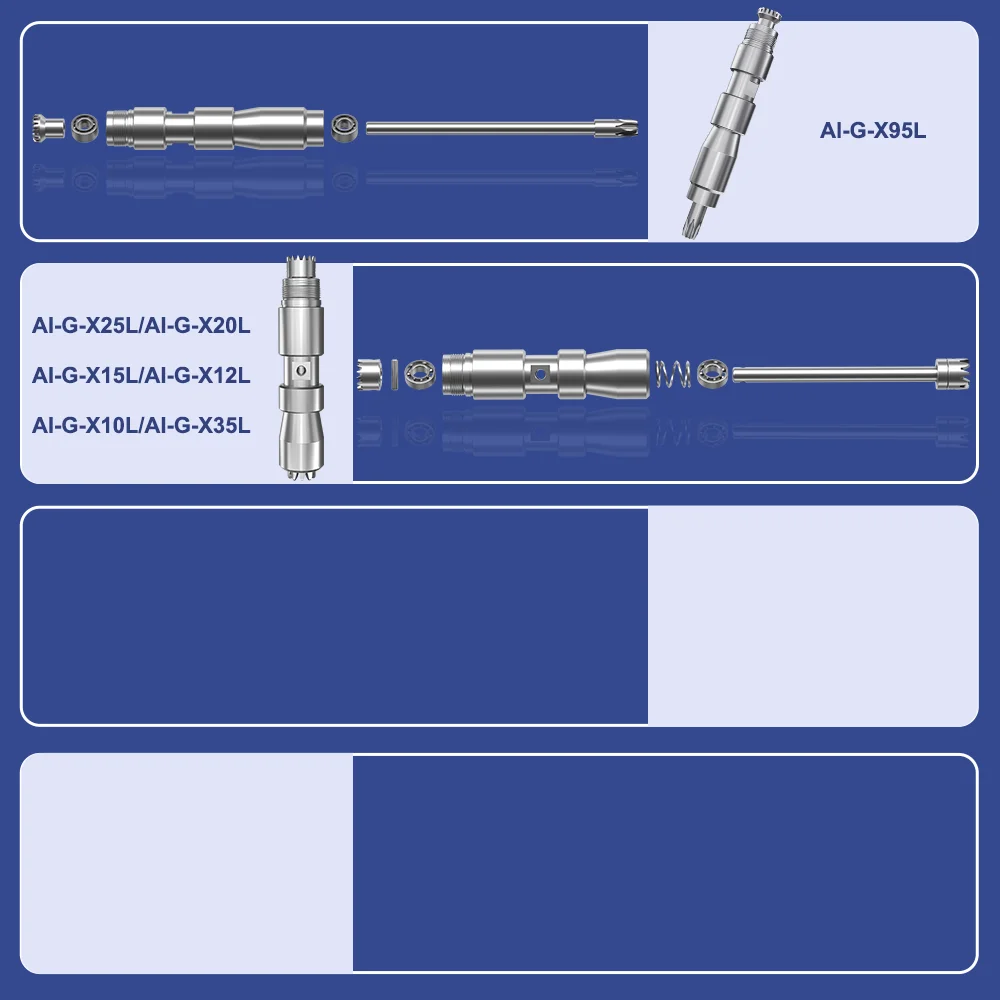 AI-G-X95L

AI-G-X25L/AI-G-X20L

AI-G-X15L/AI-G-X12L

AI-G-X10L/AI-G-X35L