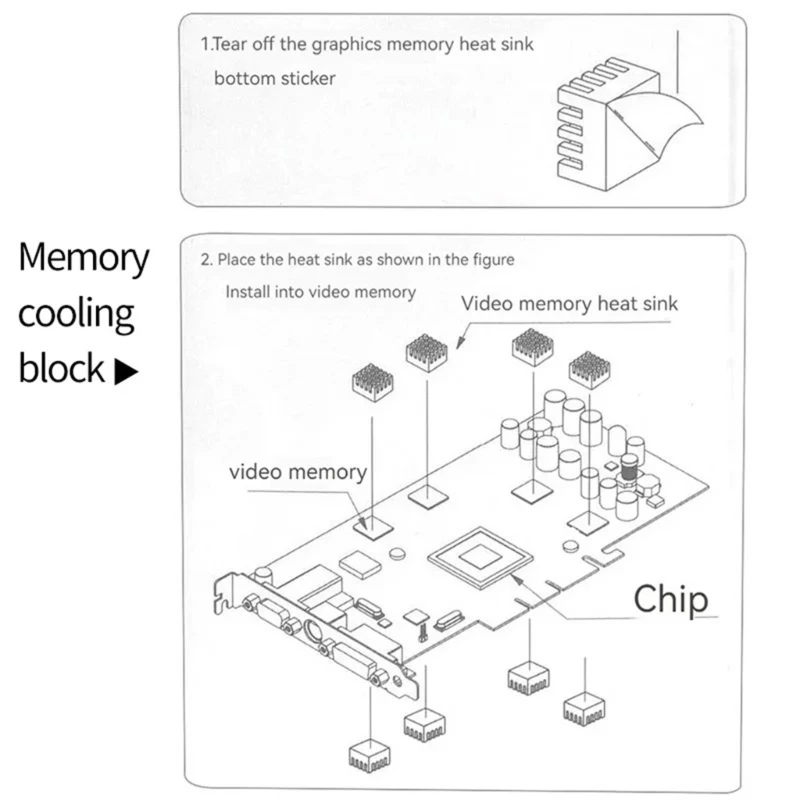 1.Tear off the graphics memory heat sink bottom sticker

Memory cooling block ▶

2. Place the heat sink as shown in the figure

Install into video memory

Video memory heat sink

video memory

Chip