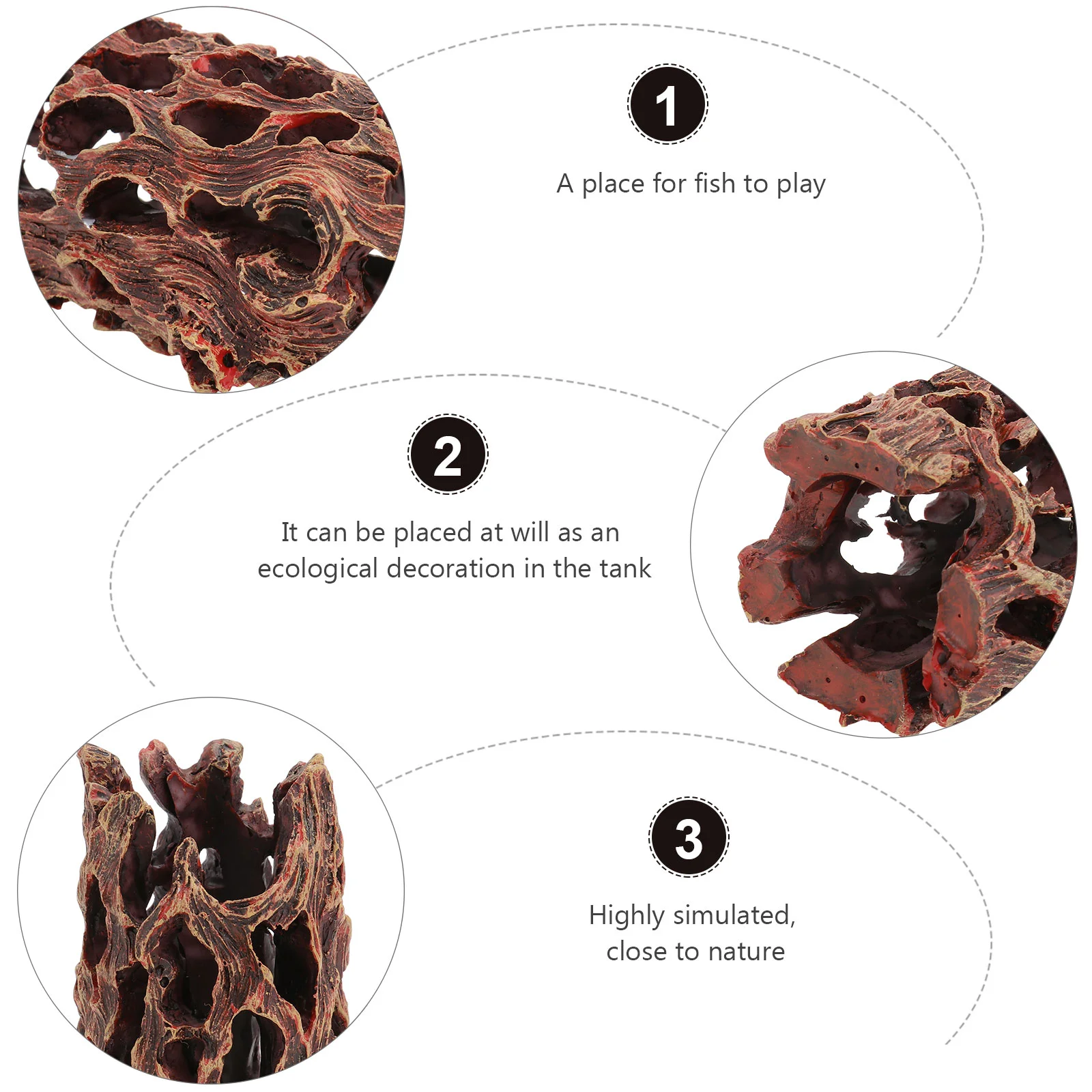 1

A place for fish to play

2

It can be placed at will as an ecological decoration in the tank

3

Highly simulated, close to nature