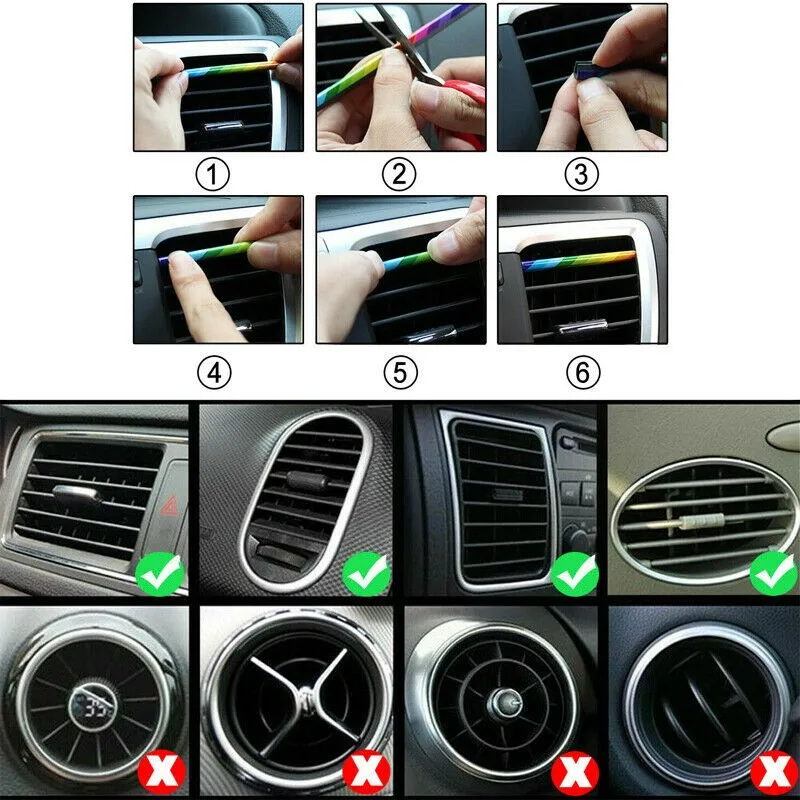 ①
②
③
④
⑤
⑥