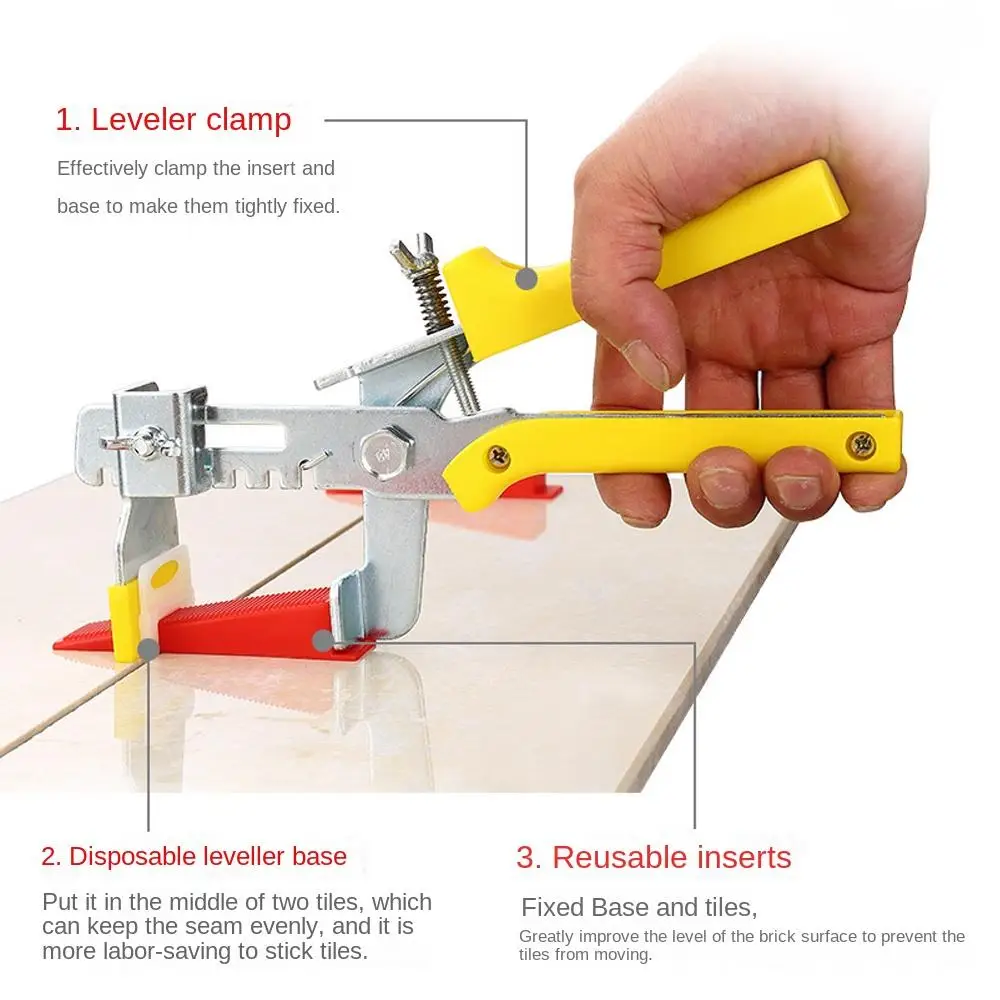 1. Leveler clamp

Effectively clamp the insert and base to make them tightly fixed.

2. Disposable leveller base

Put it in the middle of two tiles, which can keep the seam evenly, and it is more labor-saving to stick tiles.

3. Reusable inserts

Fixed Base and tiles,

Greatly improve the level of the brick surface to prevent the tiles from moving.