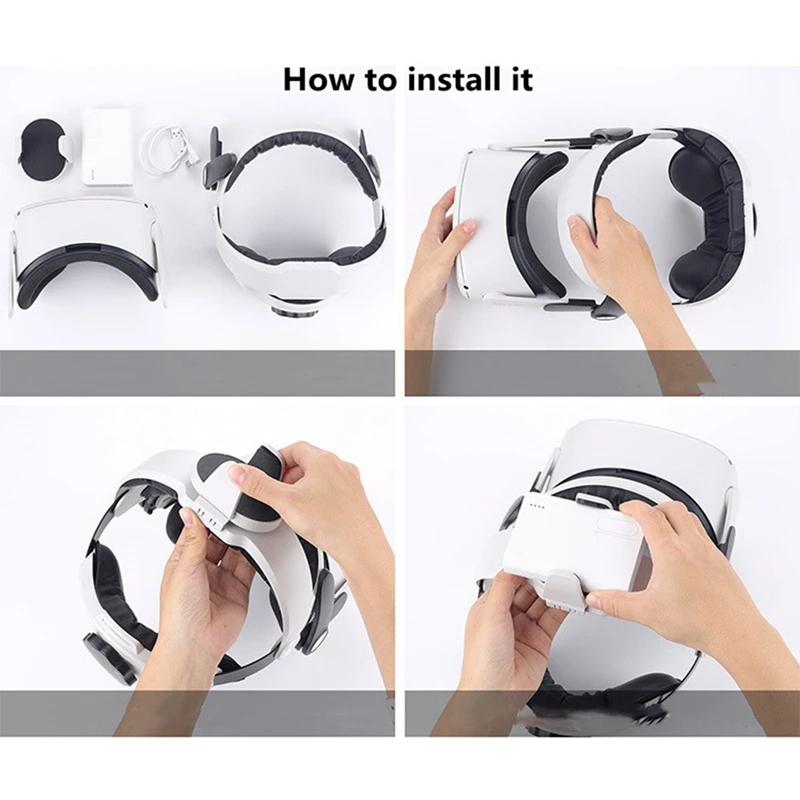 How to install it