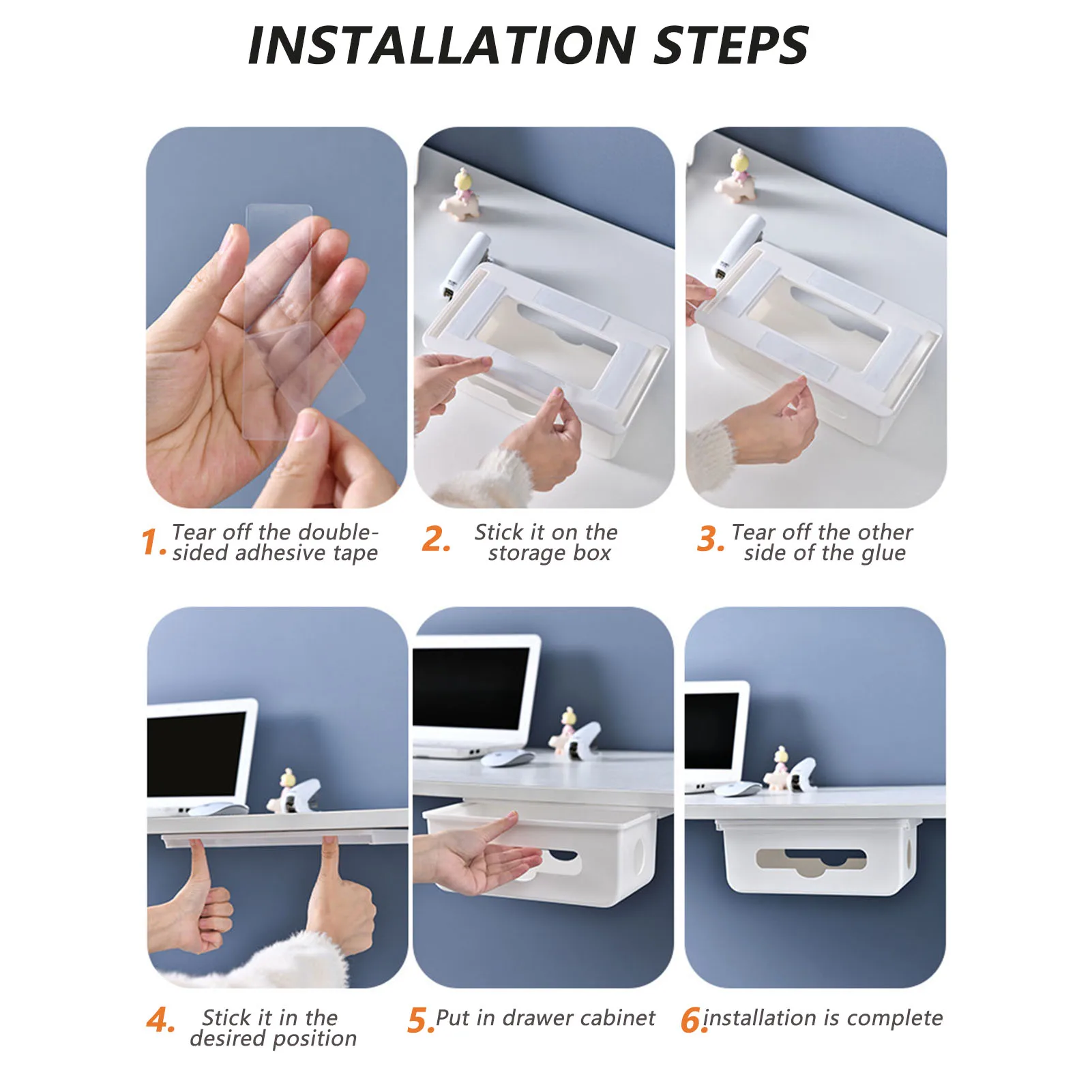 INSTALLATION STEPS

1. Tear off the double-sided adhesive tape

2. Stick it on the storage box

3. Tear off the other side of the glue

4. Stick it in the desired position

5. Put in drawer cabinet

6. installation is complete