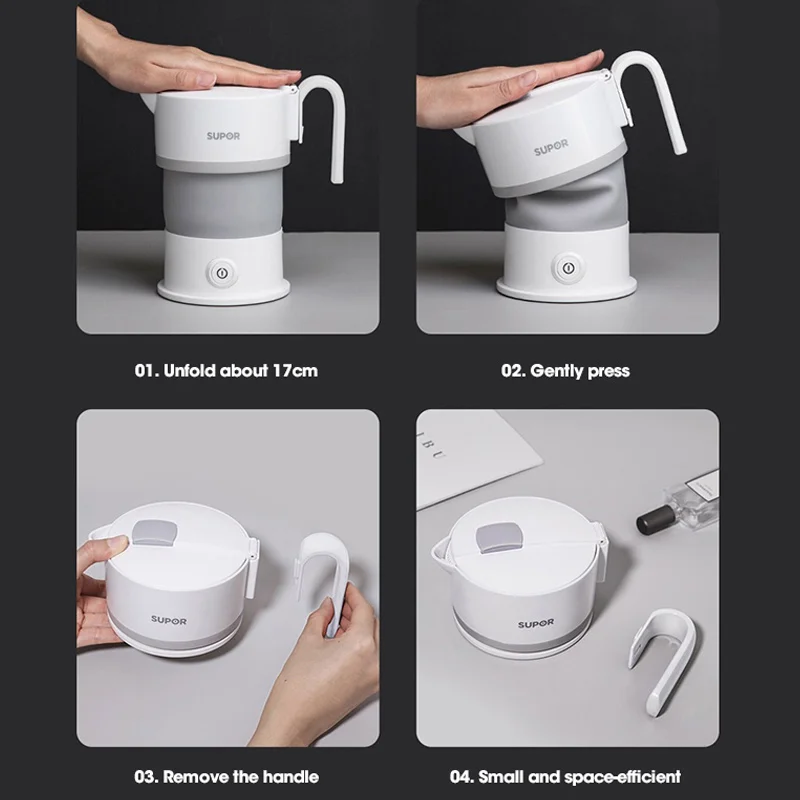 SUPOR

01. Unfold about 17cm

SUPOR

02. Gently press

SUPOR

03. Remove the handle

SUPOR

04. Small and space-efficient