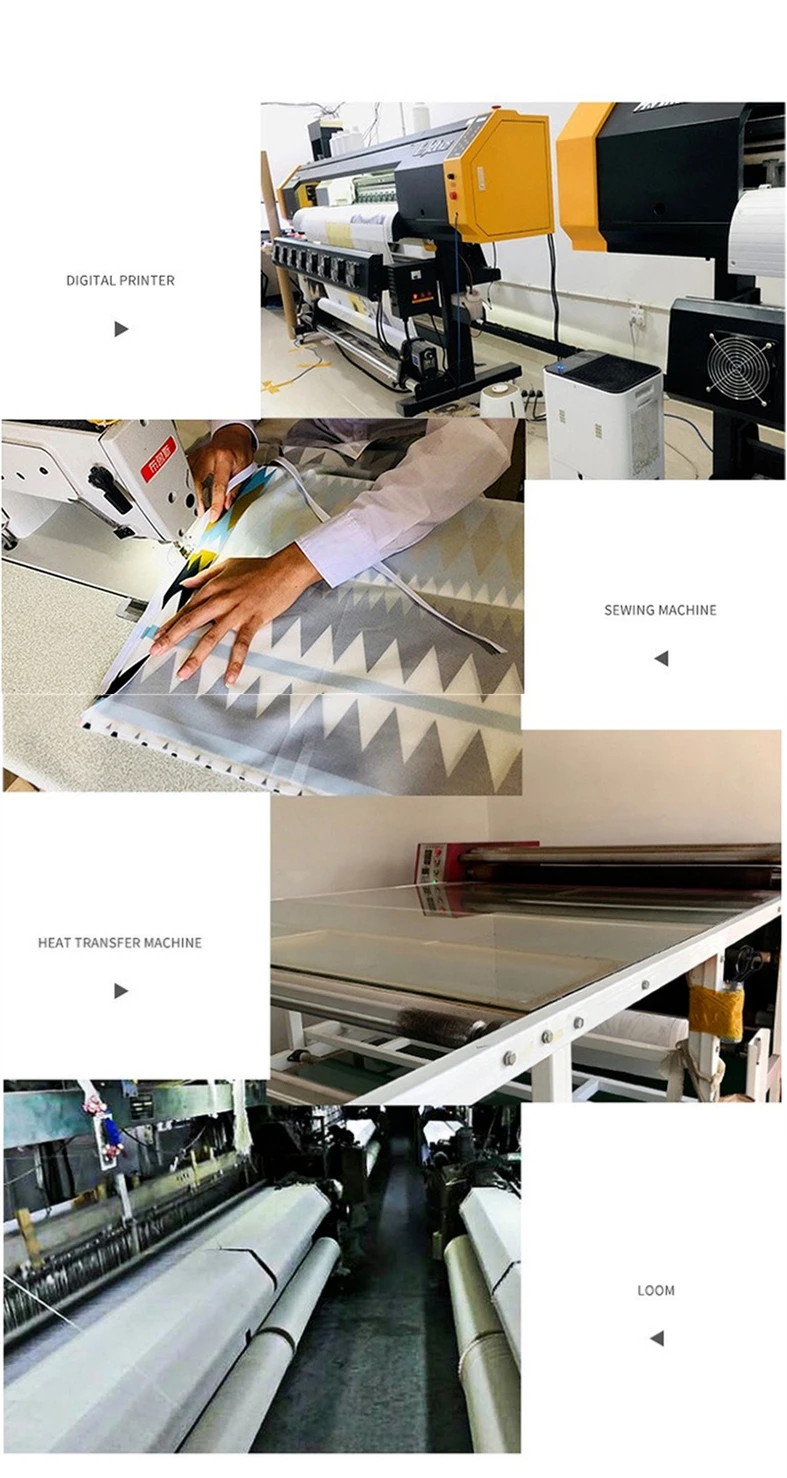 DIGITAL PRINTER

SEWING MACHINE

HEAT TRANSFER MACHINE

LOOM