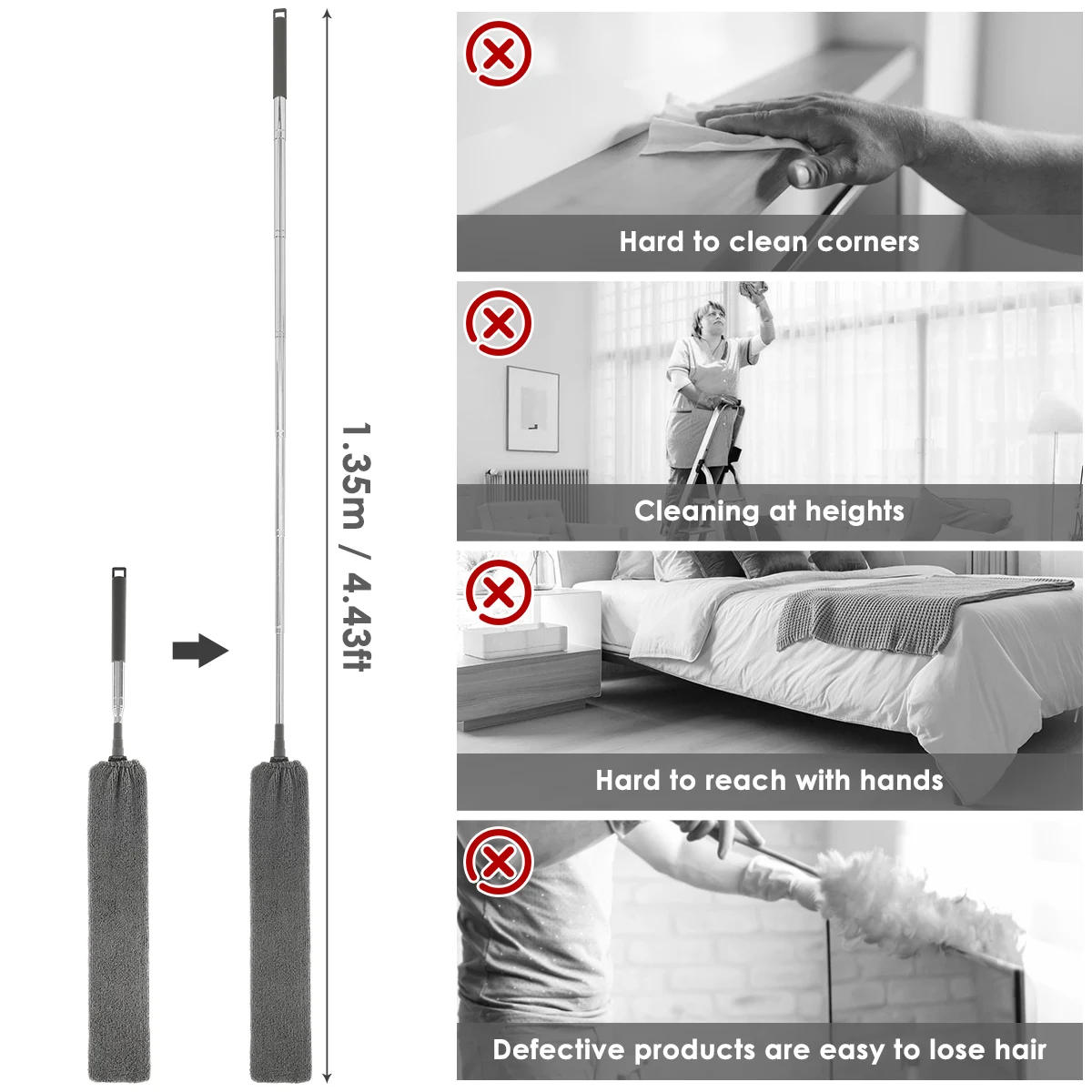 1.35m / 4.43ft

Hard to clean corners

Cleaning at heights

Hard to reach with hands

Defective products are easy to lose hair