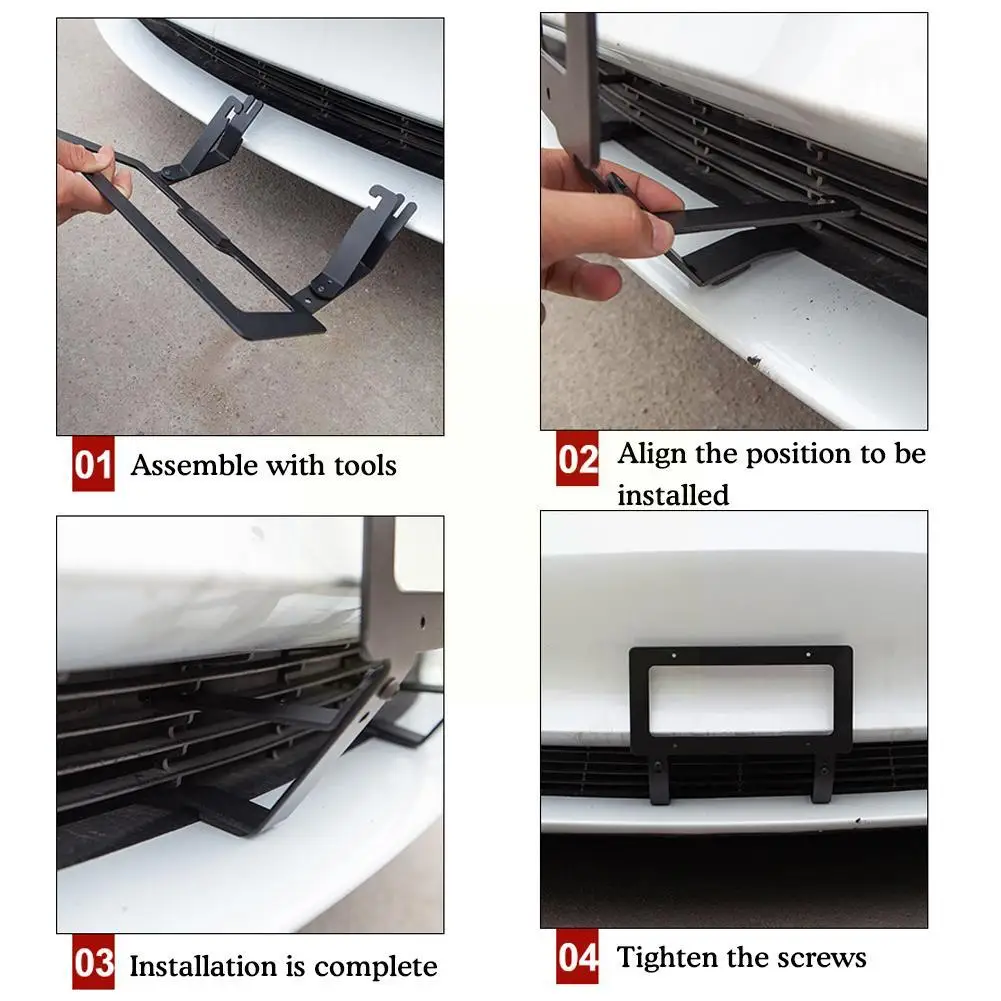 01 Assemble with tools

02 Align the position to be installed

03 Installation is complete

04 Tighten the screws