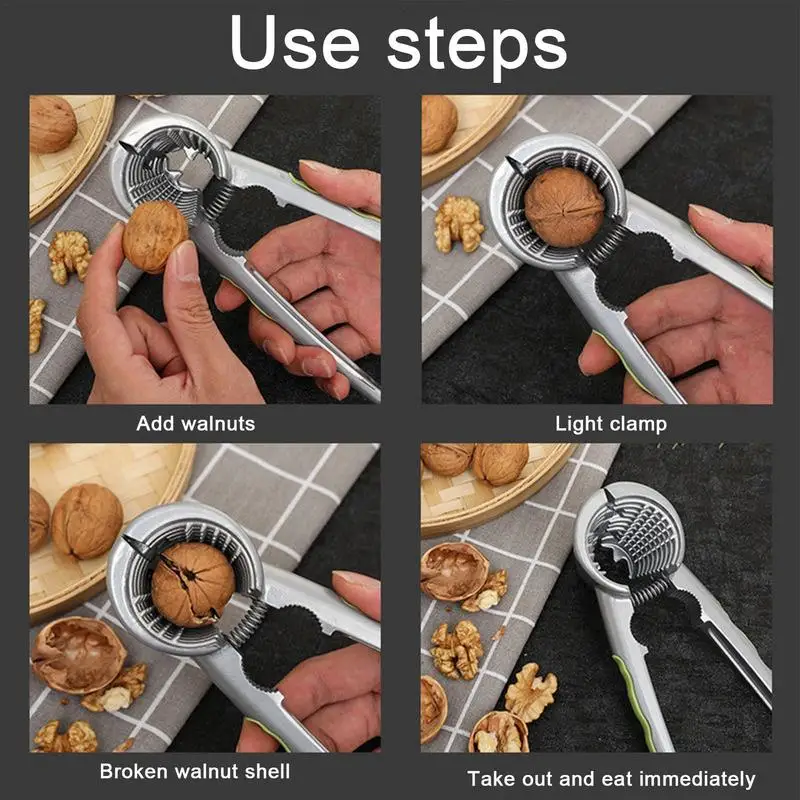 Use steps

Add walnuts

Light clamp

Broken walnut shell

Take out and eat immediately