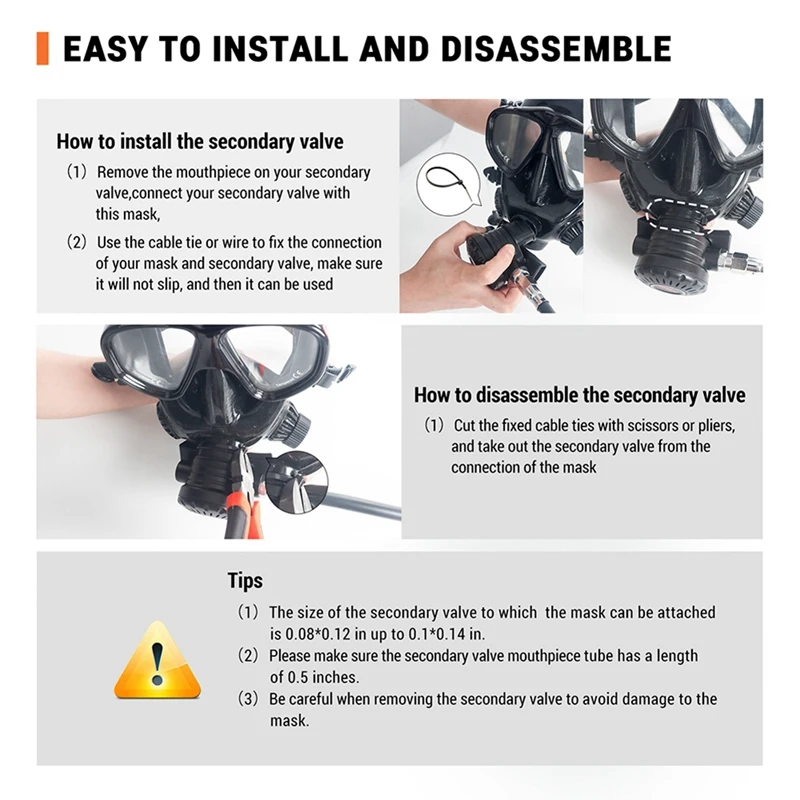 EASY TO INSTALL AND DISASSEMBLE

How to install the secondary valve

(1) Remove the mouthpiece on your secondary valve,connect your secondary valve with this mask,

(2) Use the cable tie or wire to fix the connection of your mask and secondary valve, make sure it will not slip, and then it can be used

How to disassemble the secondary valve

(1) Cut the fixed cable ties with scissors or pliers, and take out the secondary valve from the connection of the mask

Tips

(1) The size of the secondary valve to which the mask can be attached is 0.08*0.12 in up to 0.1*0.14 in.

(2) Please make sure the secondary valve mouthpiece tube has a length of 0.5 inches.

(3) Be careful when removing the secondary valve to avoid damage to the mask.