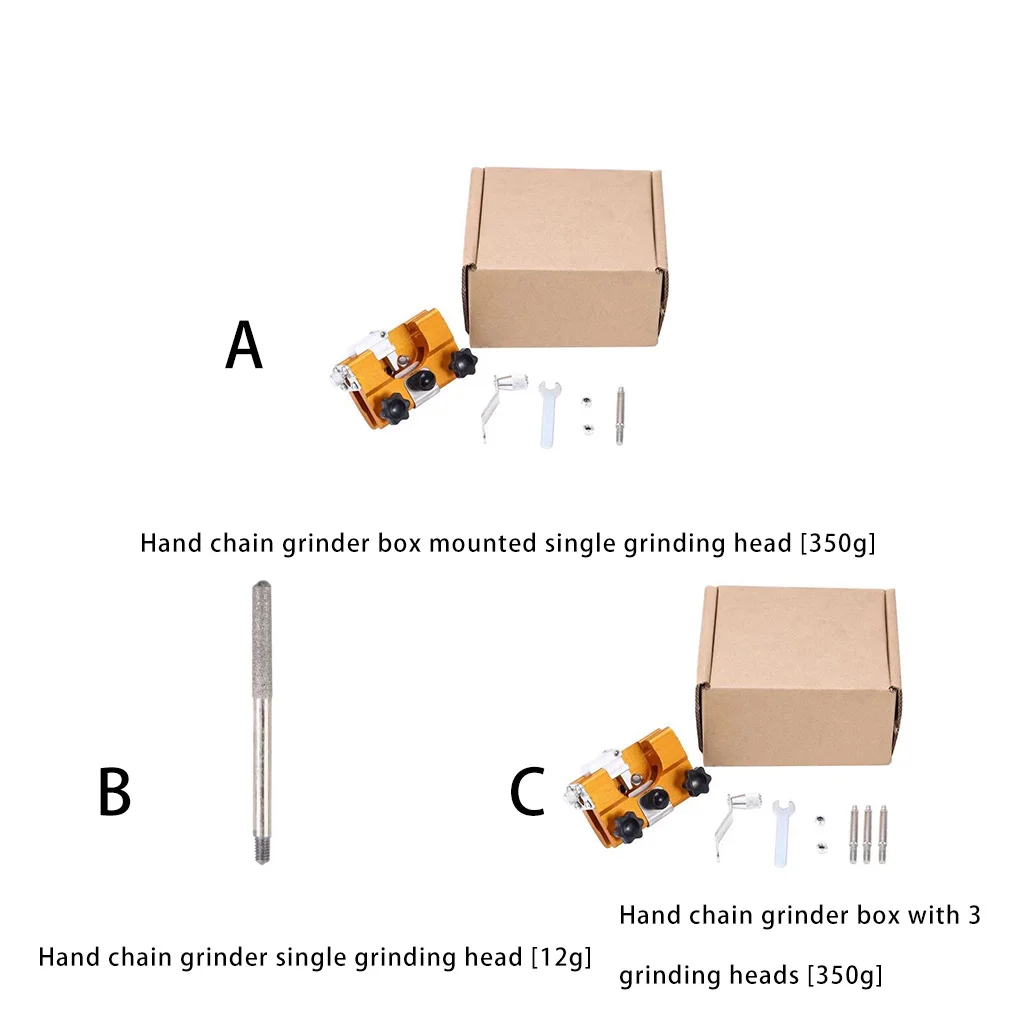 A

Hand chain grinder box mounted single grinding head [350g]

B

Hand chain grinder single grinding head [12g]

C

Hand chain grinder box with 3 grinding heads [350g]