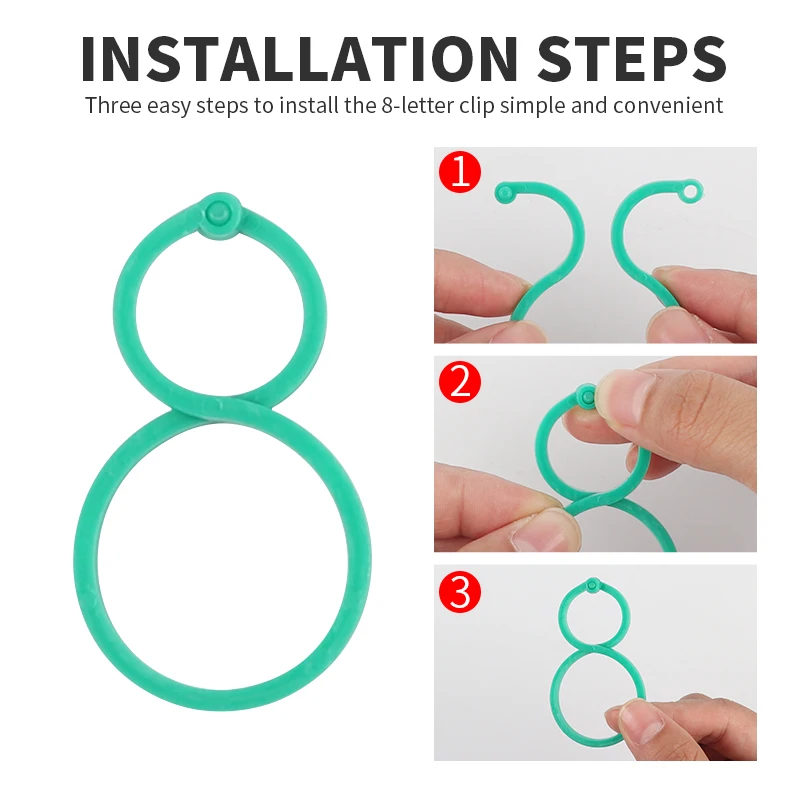 INSTALLATION STEPS
Three easy steps to install the 8-letter clip simple and convenient

1

2

3