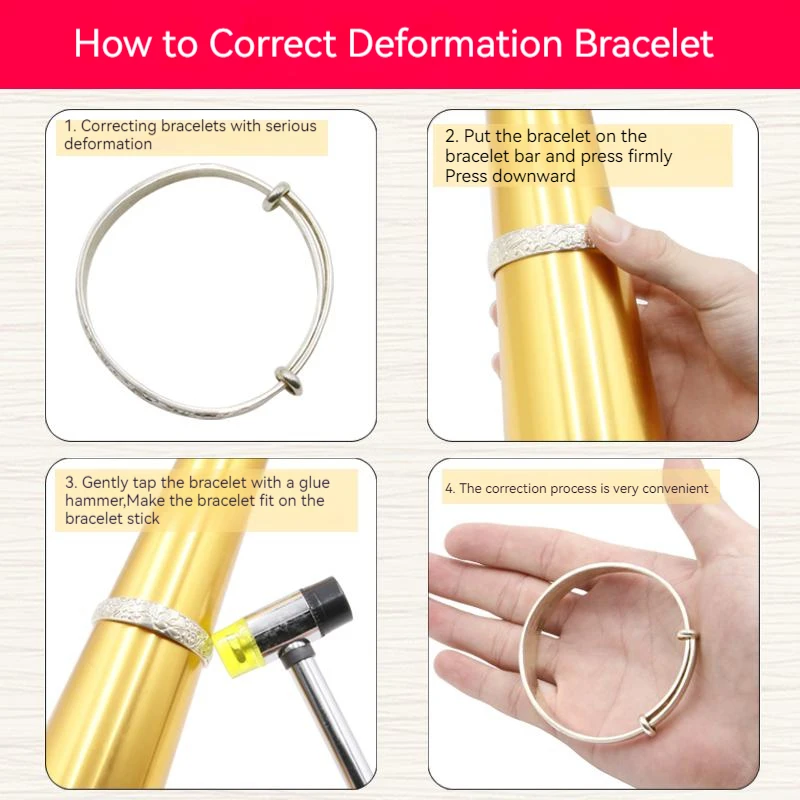 How to Correct Deformation Bracelet

1. Correcting bracelets with serious deformation

2. Put the bracelet on the bracelet bar and press firmly Press downward

3. Gently tap the bracelet with a glue hammer,Make the bracelet fit on the bracelet stick

4. The correction process is very convenient