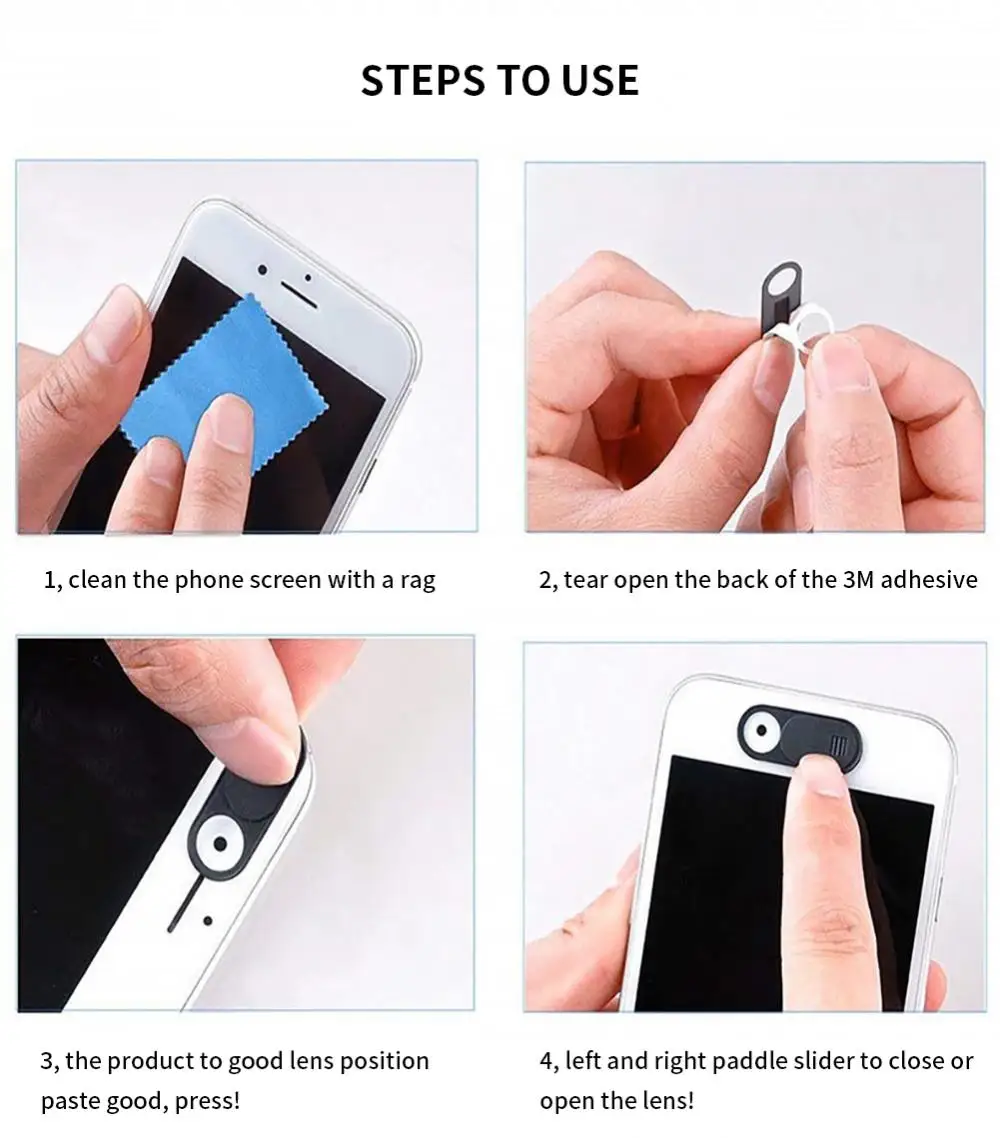 STEPS TO USE

1, clean the phone screen with a rag

2, tear open the back of the 3M adhesive

3, the product to good lens position paste good, press!

4, left and right paddle slider to close or open the lens!