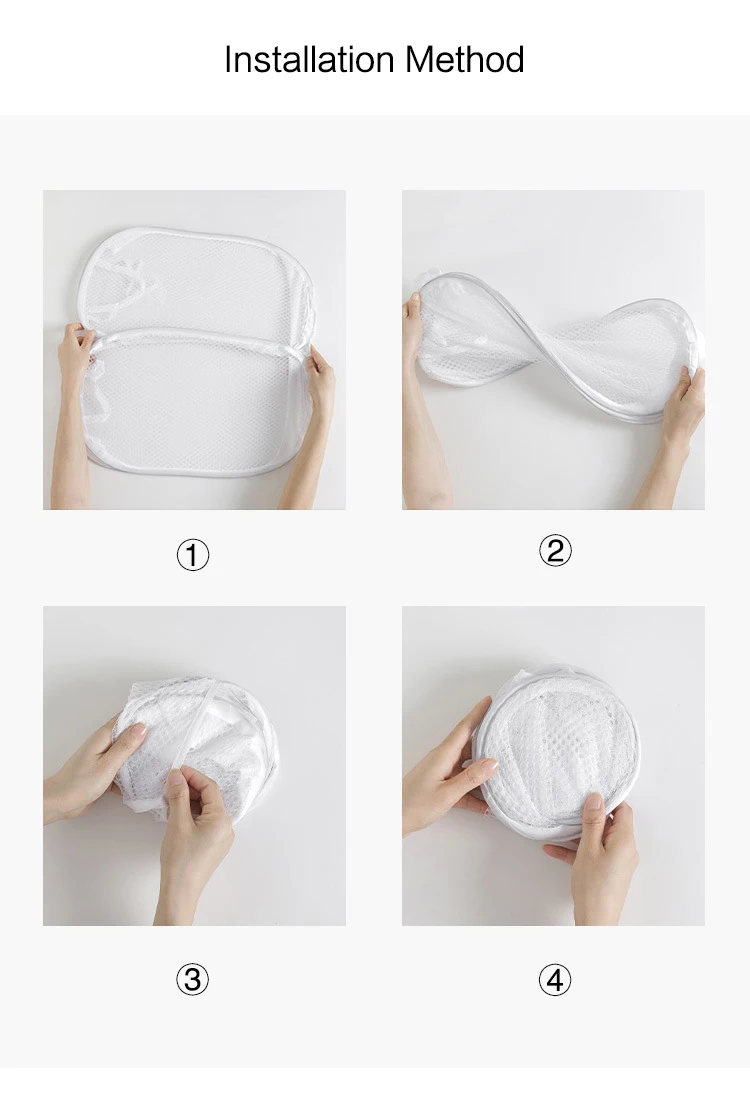 Installation Method

①

②

③

④