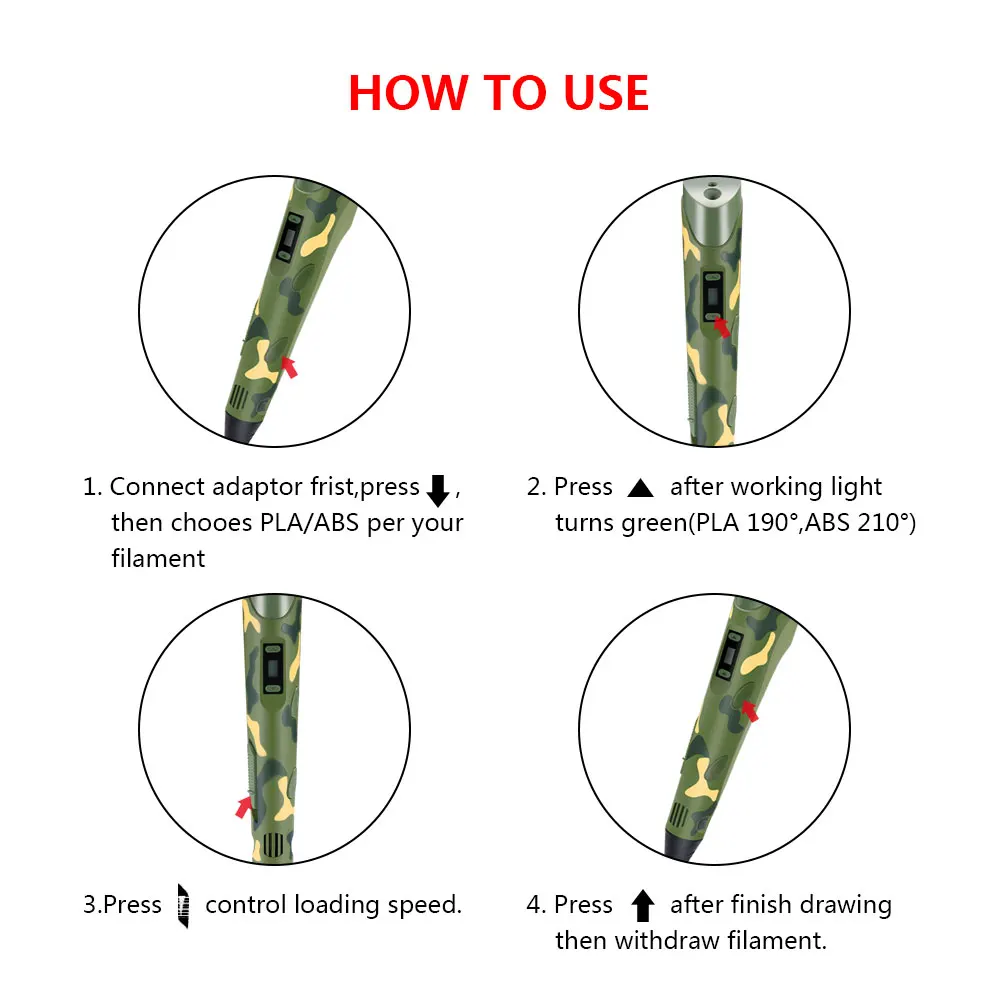 HOW TO USE

1. Connect adaptor frist,press ⬇, then chooes PLA/ABS per your filament

2. Press ▲ after working light turns green(PLA 190°,ABS 210°)

3.Press control loading speed.

4. Press ⬆ after finish drawing then withdraw filament.