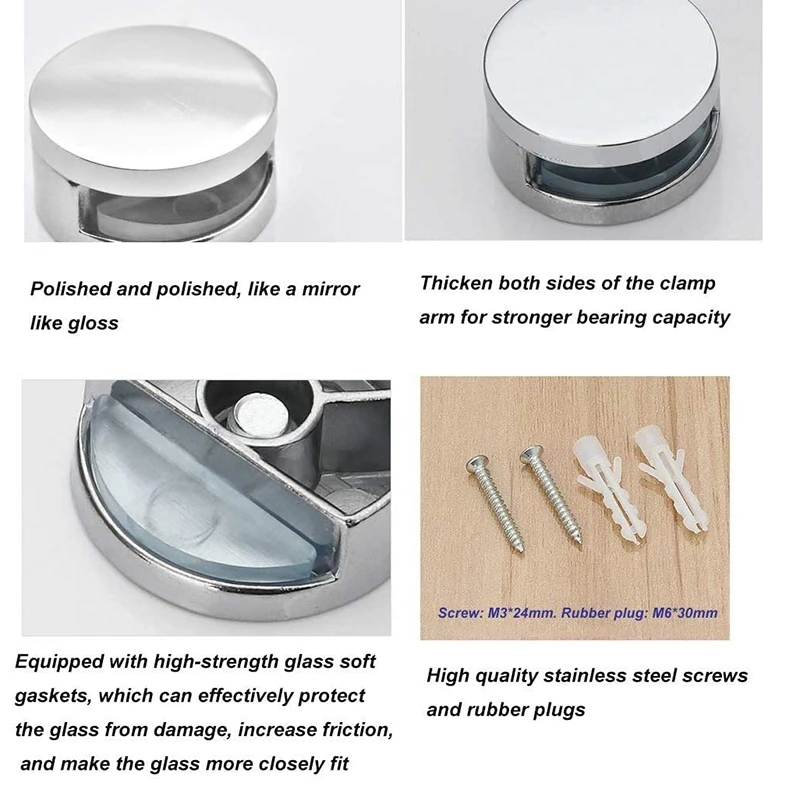 Polished and polished, like a mirror like gloss

Thicken both sides of the clamp arm for stronger bearing capacity

Screw: M3*24mm. Rubber plug: M6*30mm

Equipped with high-strength glass soft gaskets, which can effectively protect the glass from damage, increase friction, and make the glass more closely fit

High quality stainless steel screws and rubber plugs