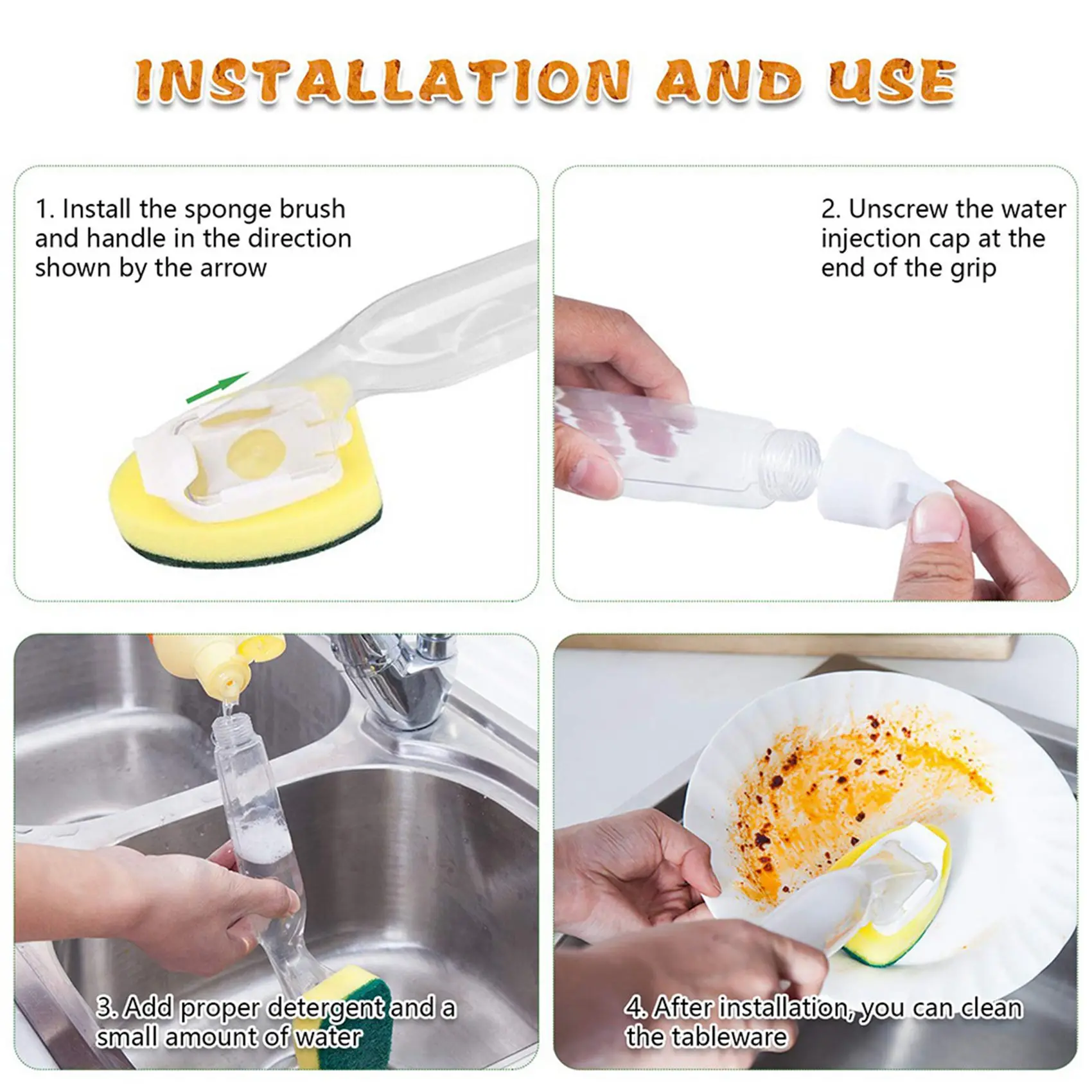 INSTALLATION AND USE

1. Install the sponge brush and handle in the direction shown by the arrow

2. Unscrew the water injection cap at the end of the grip

3. Add proper detergent and a small amount of water

4. After installation, you can clean the tableware