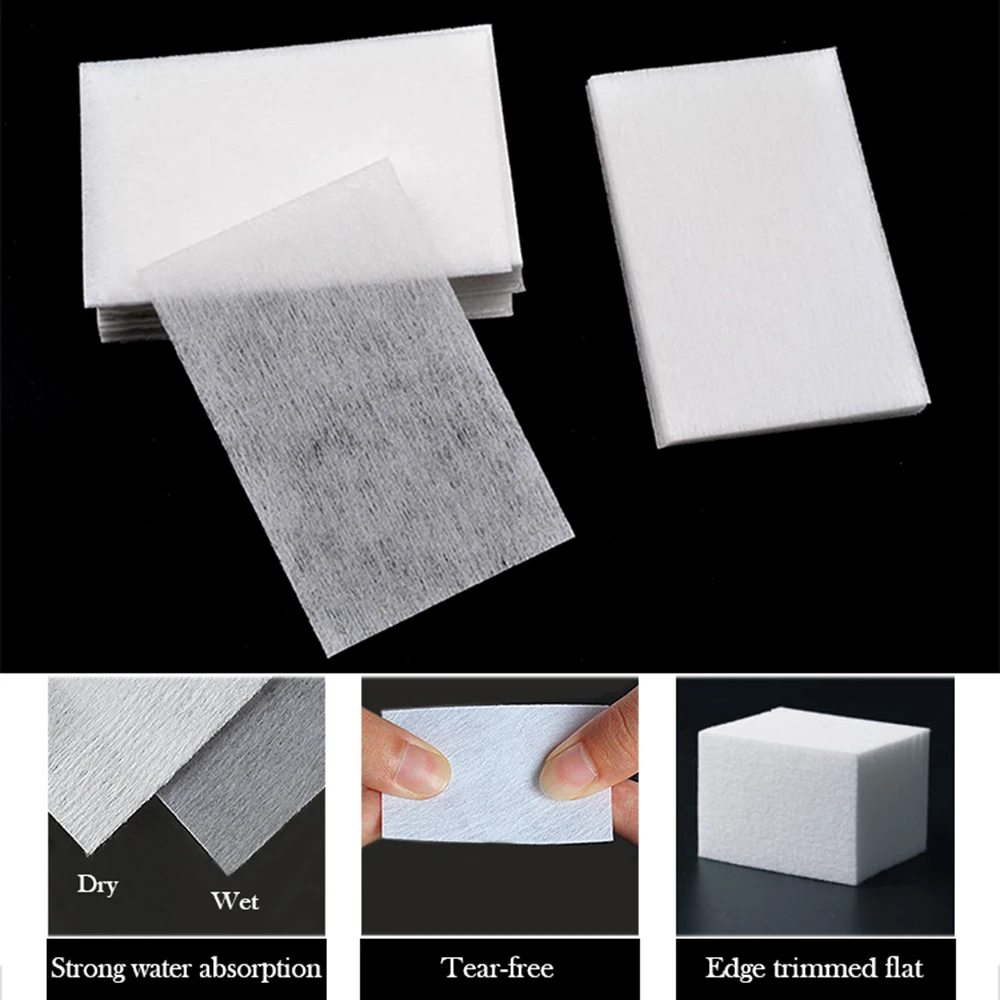 Dry
Wet
Strong water absorption
Tear-free
Edge trimmed flat