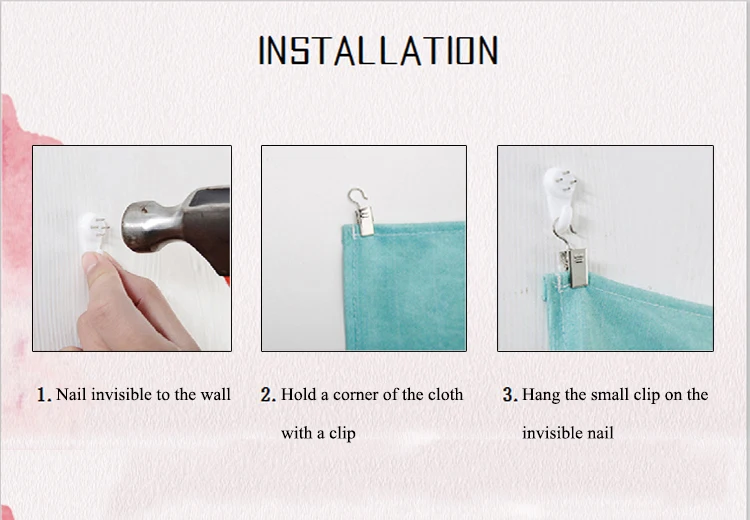 INSTALLATION

1. Nail invisible to the wall

2. Hold a corner of the cloth with a clip

3. Hang the small clip on the invisible nail