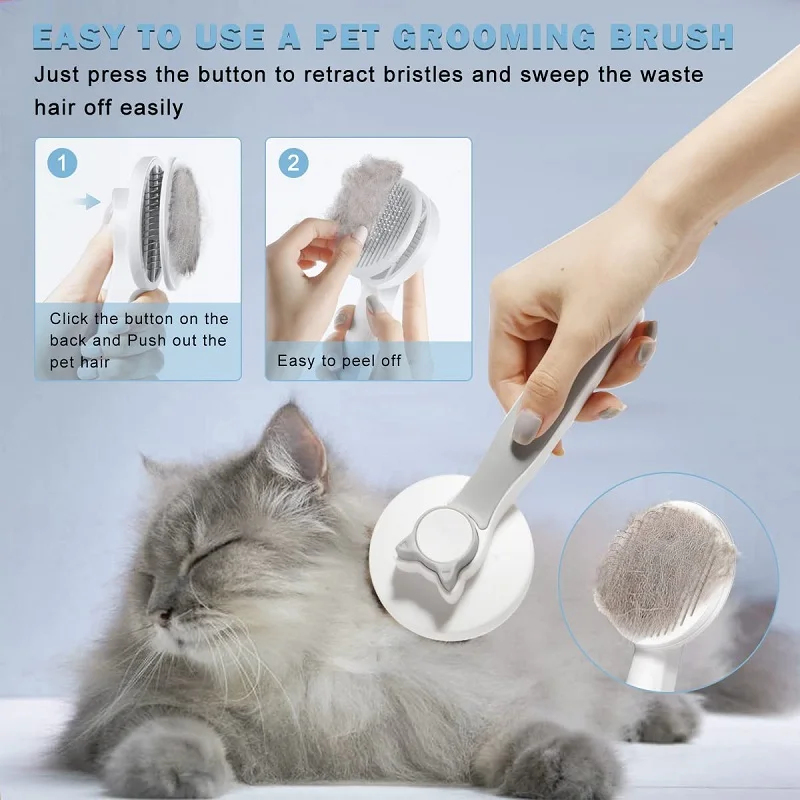 EASY TO USE A PET GROOMING BRUSH

Just press the button to retract bristles and sweep the waste hair off easily

1

Click the button on the back and Push out the pet hair

2

Easy to peel off