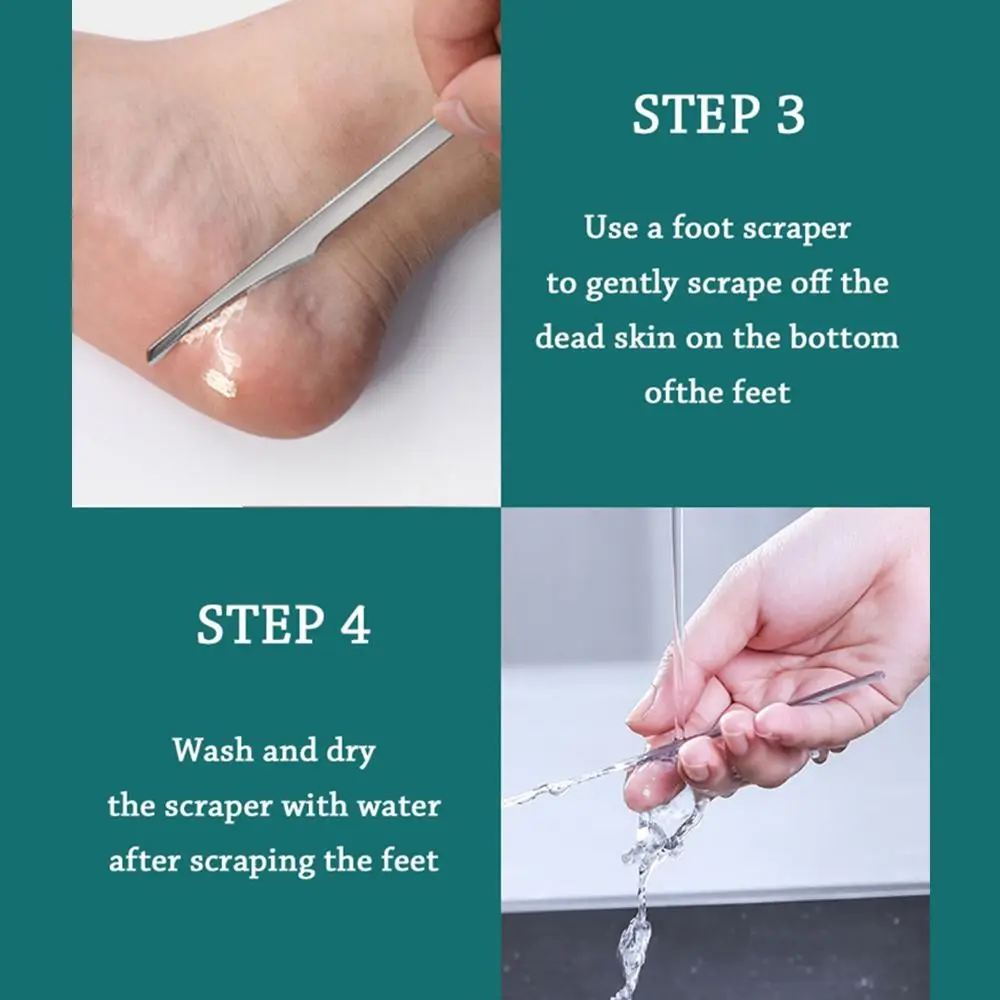 STEP 3

Use a foot scraper to gently scrape off the dead skin on the bottom ofthe feet

STEP 4

Wash and dry the scraper with water after scraping the feet