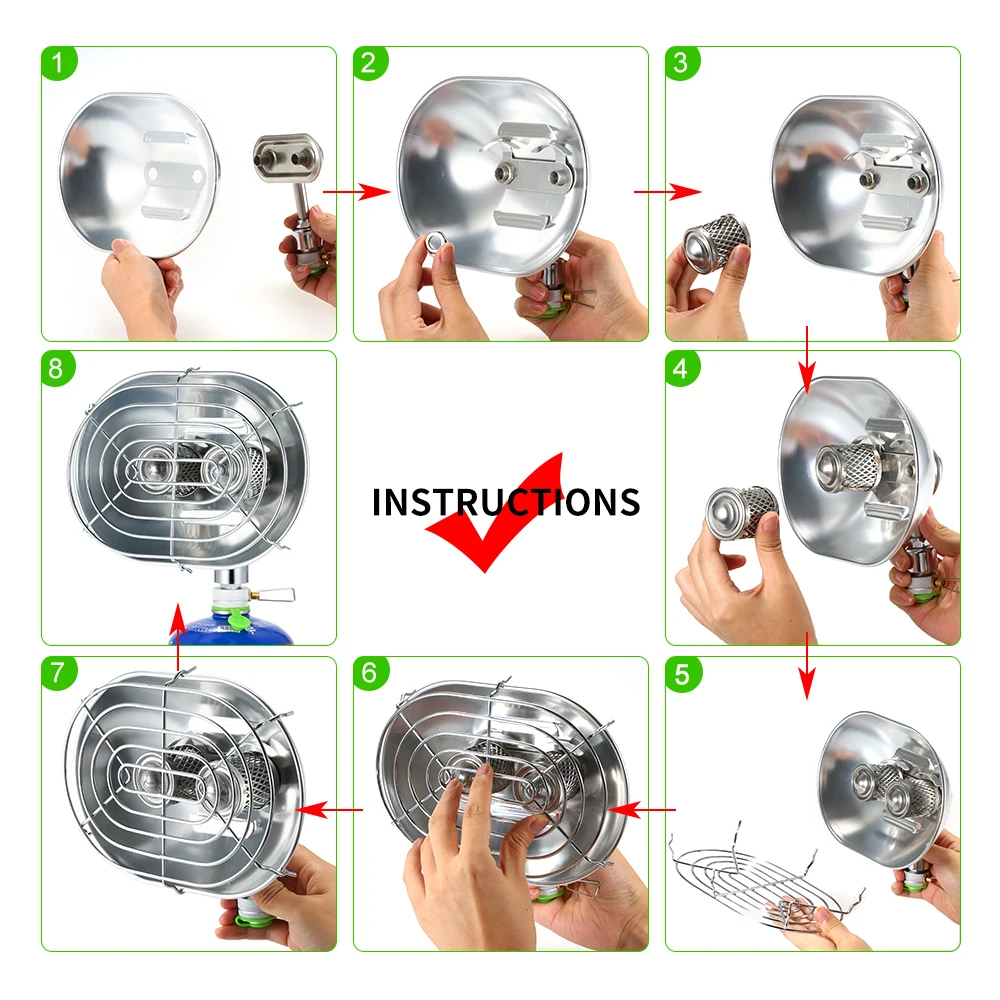 1

2

3

8

INSTRUCTIONS

4

7

6

5