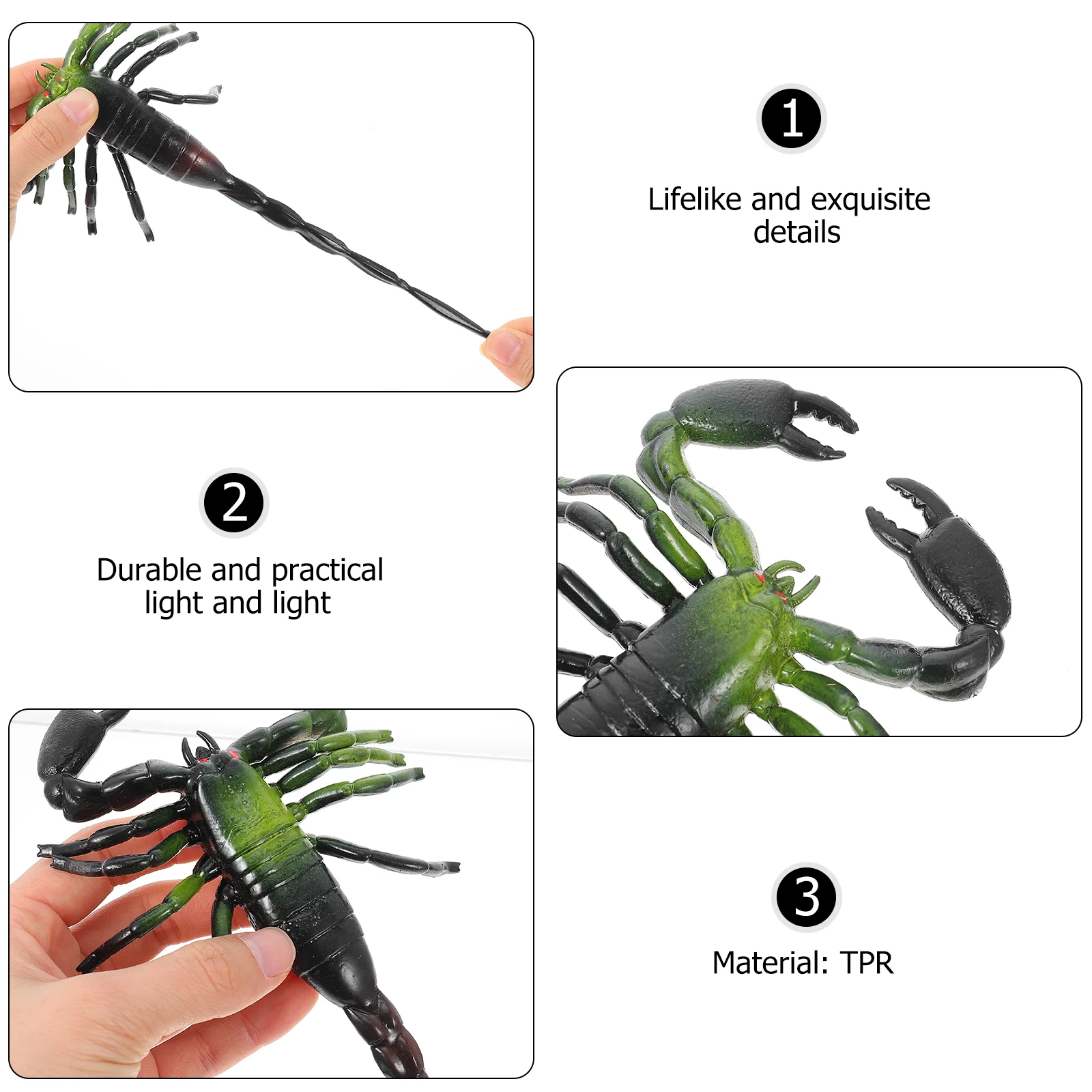 1

Lifelike and exquisite details

2

Durable and practical light and light

3

Material: TPR