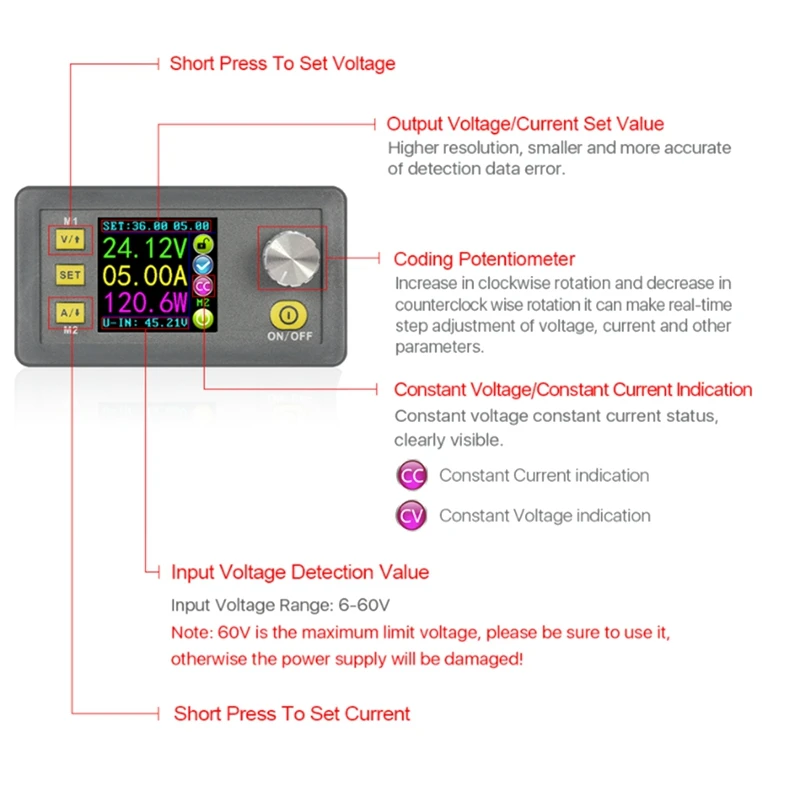 Short Press To Set Voltage

Output Voltage/Current Set Value
Higher resolution, smaller and more accurate of detection data error.

M1
V/↑
SET
A/↓
M2
SET:36.00 05.00
24.12V
05.00A
120.6W
U-IN: 45.21V
CC
M2
ON/OFF

Coding Potentiometer
Increase in clockwise rotation and decrease in counterclock wise rotation it can make real-time step adjustment of voltage, current and other parameters.

Constant Voltage/Constant Current Indication
Constant voltage constant current status, clearly visible.

CC Constant Current indication

CV Constant Voltage indication

Input Voltage Detection Value
Input Voltage Range: 6-60V
Note: 60V is the maximum limit voltage, please be sure to use it, otherwise the power supply will be damaged!

Short Press To Set Current