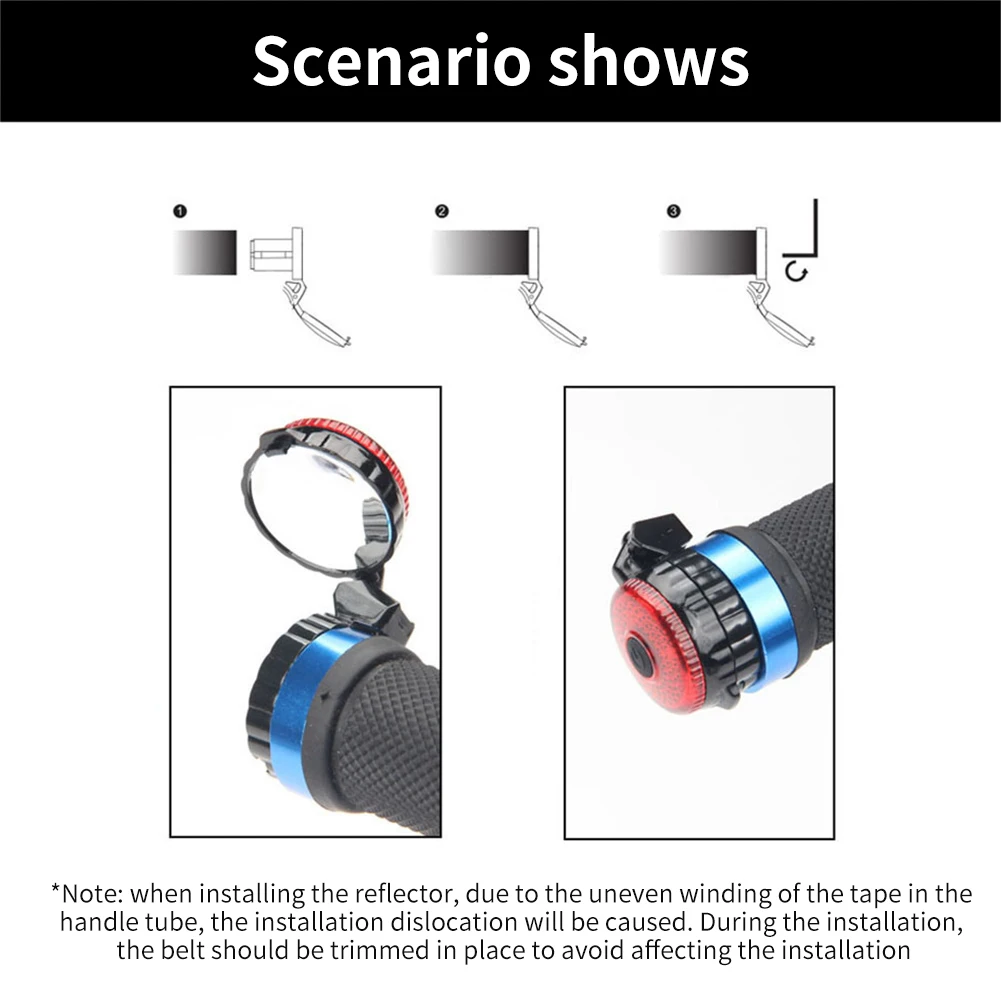 Scenario shows

❶

❷

❸

*Note: when installing the reflector, due to the uneven winding of the tape in the handle tube, the installation dislocation will be caused. During the installation, the belt should be trimmed in place to avoid affecting the installation