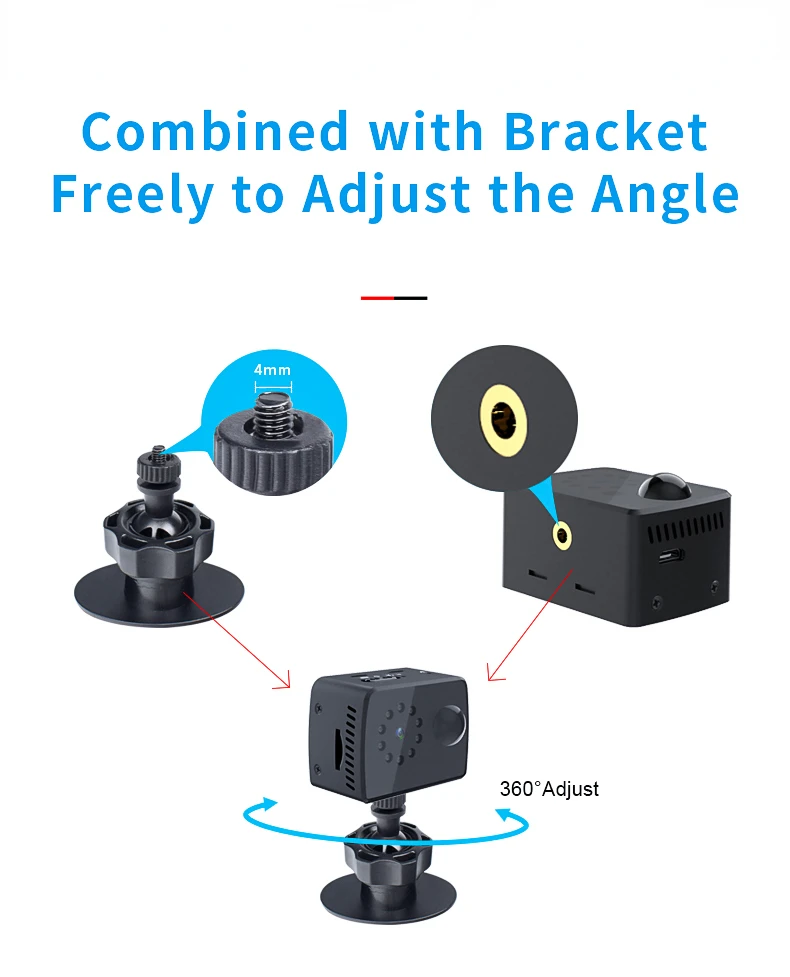 Combined with Bracket Freely to Adjust the Angle

4mm

360°Adjust