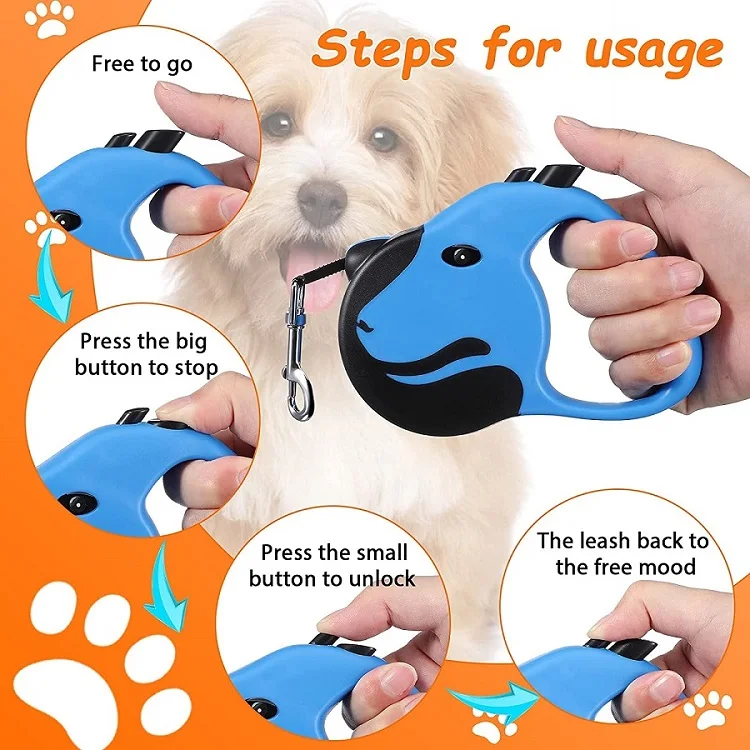 Steps for usage

Free to go

Press the big button to stop

Press the small button to unlock

The leash back to the free mood