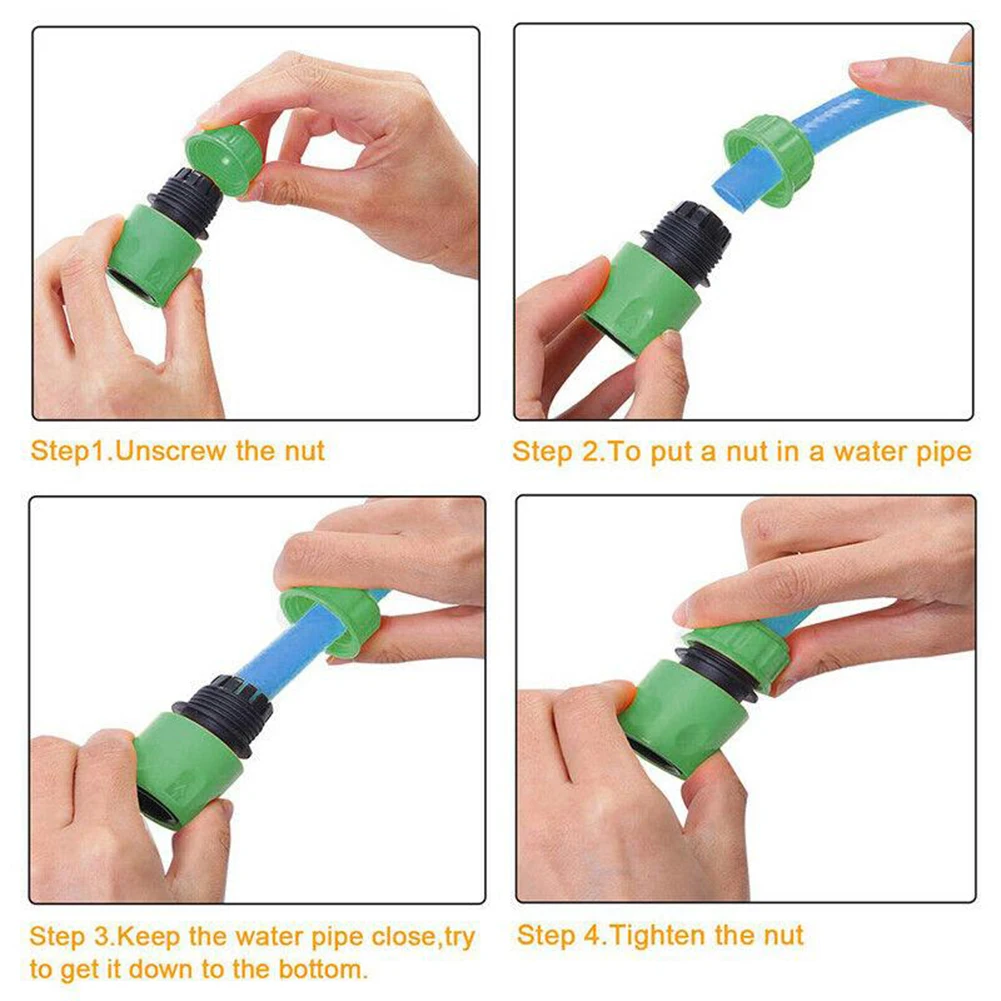 Step1.Unscrew the nut

Step 2.To put a nut in a water pipe

Step 3.Keep the water pipe close,try to get it down to the bottom.

Step 4.Tighten the nut