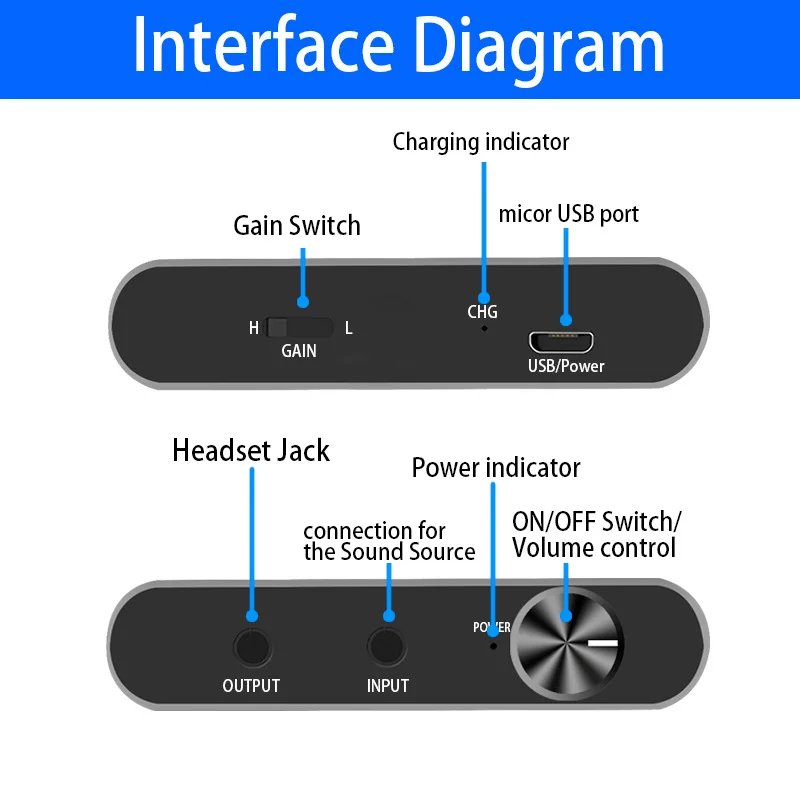 Interface Diagram

Charging indicator

Gain Switch

micor USB port

H
L
GAIN

CHG

USB/Power

Headset Jack

Power indicator

connection for the Sound Source

ON/OFF Switch/ Volume control

POWER

OUTPUT

INPUT