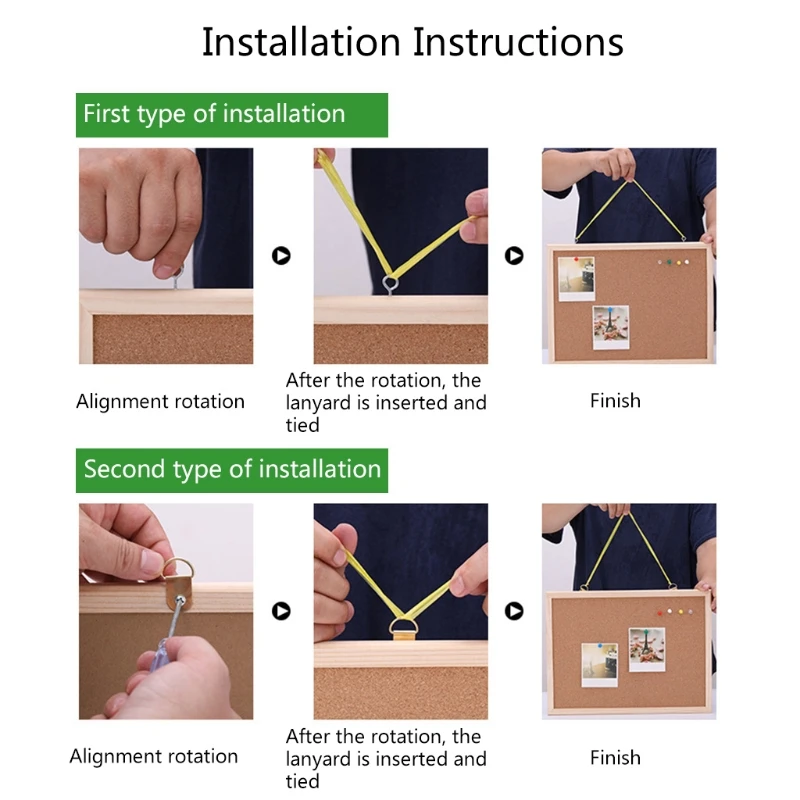 Installation Instructions

First type of installation

Alignment rotation

After the rotation, the lanyard is inserted and tied

Finish

Second type of installation

Alignment rotation

After the rotation, the lanyard is inserted and tied

Finish