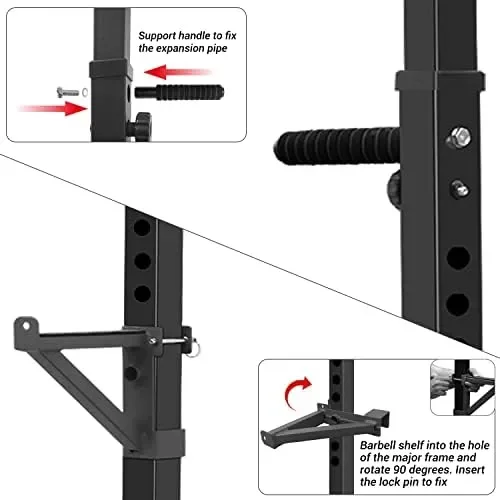 Support handle to fix the expansion pipe

Barbell shelf into the hole of the major frame and rotate 90 degrees. Insert the lock pin to fix